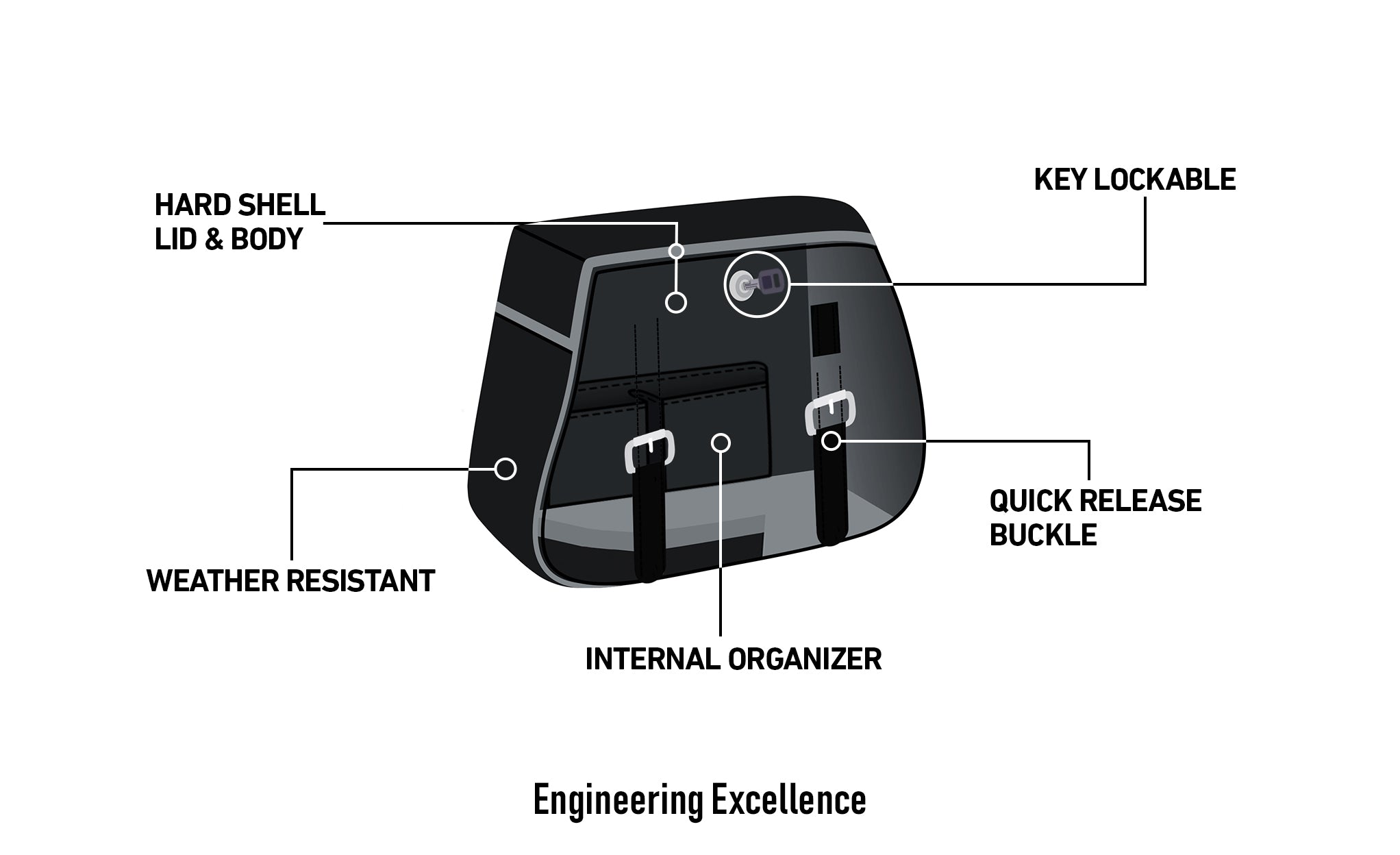 HARD SHELL LID & BODY

KEY LOCKABLE

WEATHER RESISTANT

QUICK RELEASE BUCKLE

INTERNAL ORGANIZER

Engineering Excellence