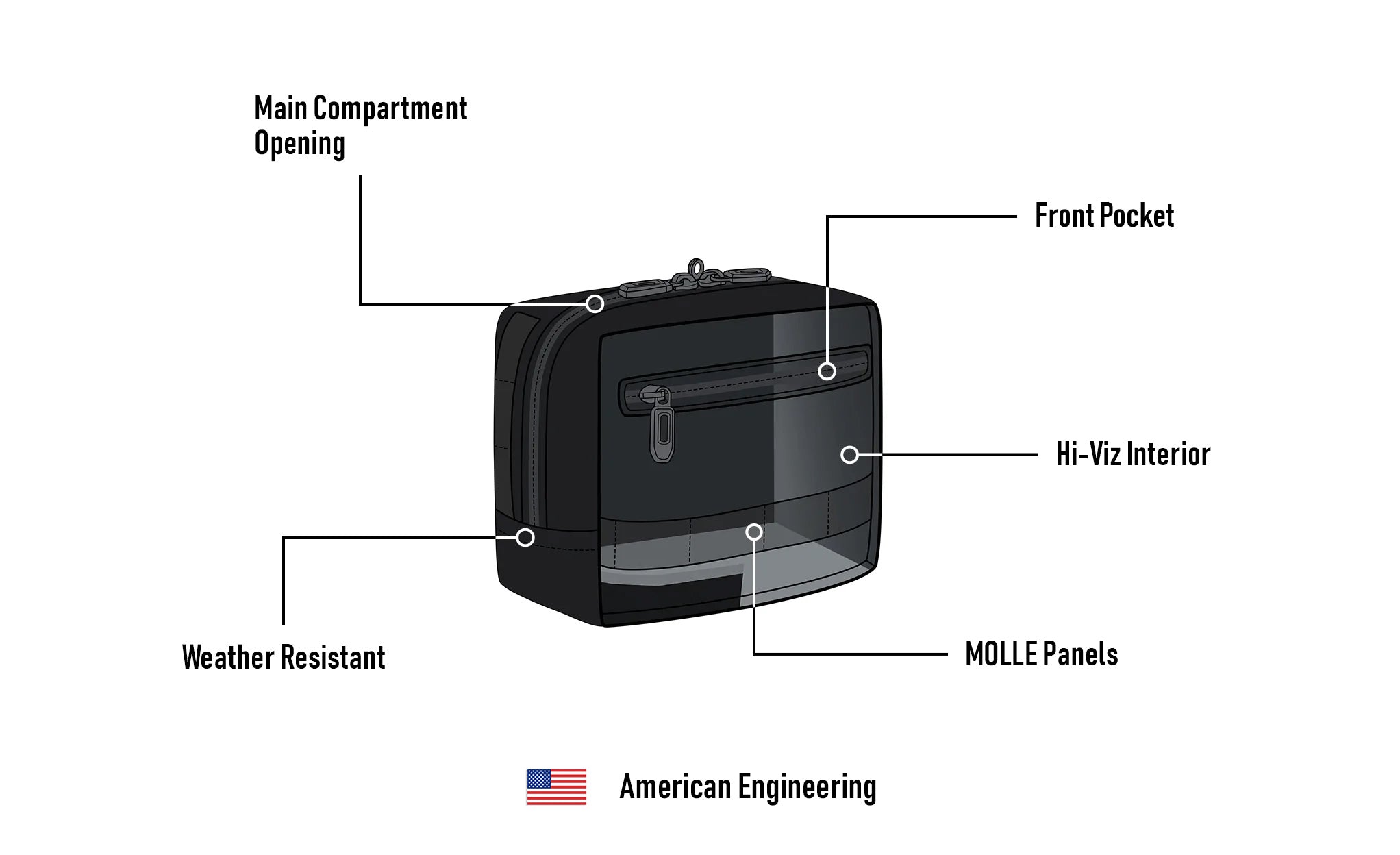 Main Compartment Opening

Front Pocket

Hi-Viz Interior

Weather Resistant

MOLLE Panels

American Engineering