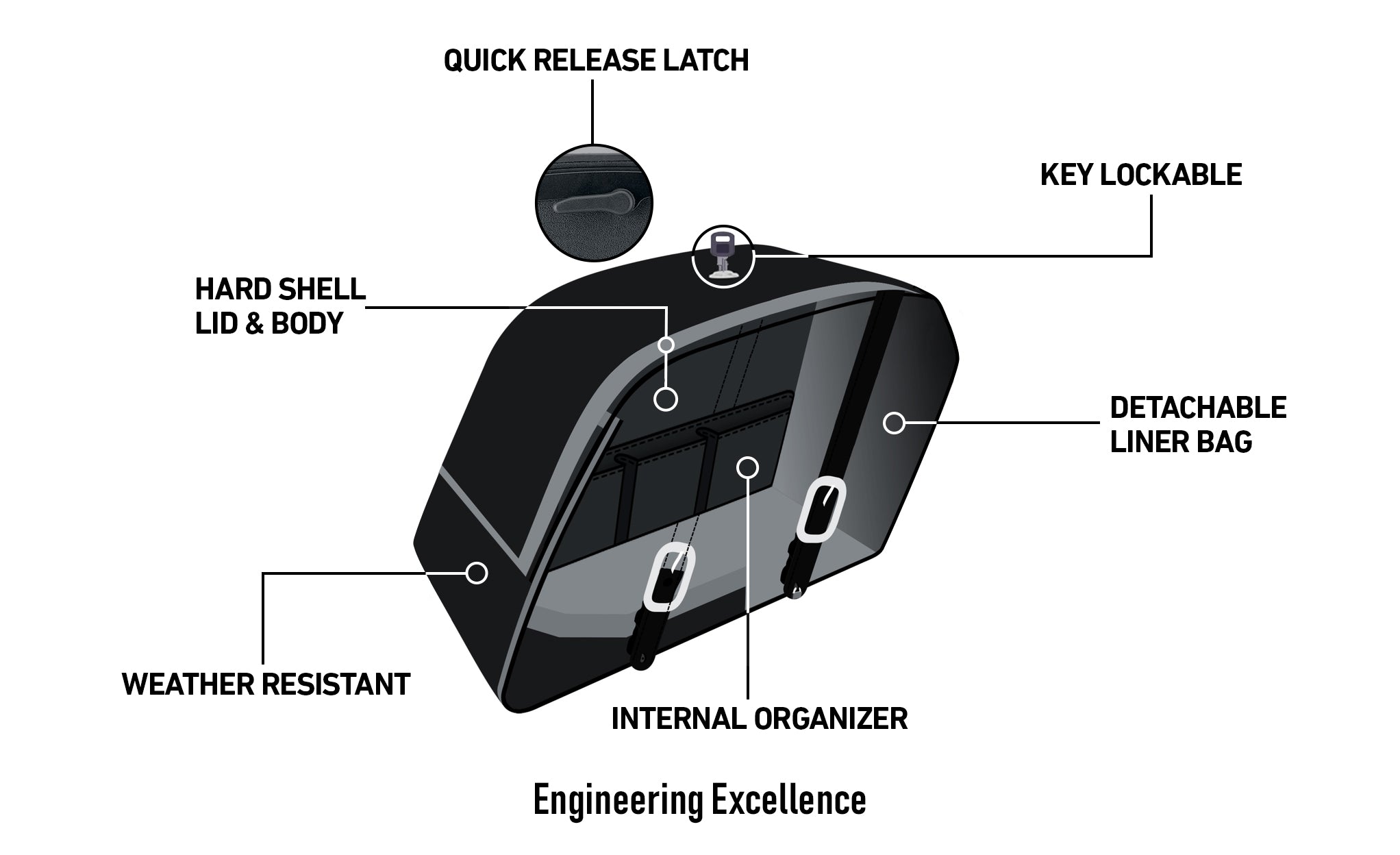 QUICK RELEASE LATCH

KEY LOCKABLE

HARD SHELL
LID & BODY

DETACHABLE
LINER BAG

WEATHER RESISTANT

INTERNAL ORGANIZER

Engineering Excellence