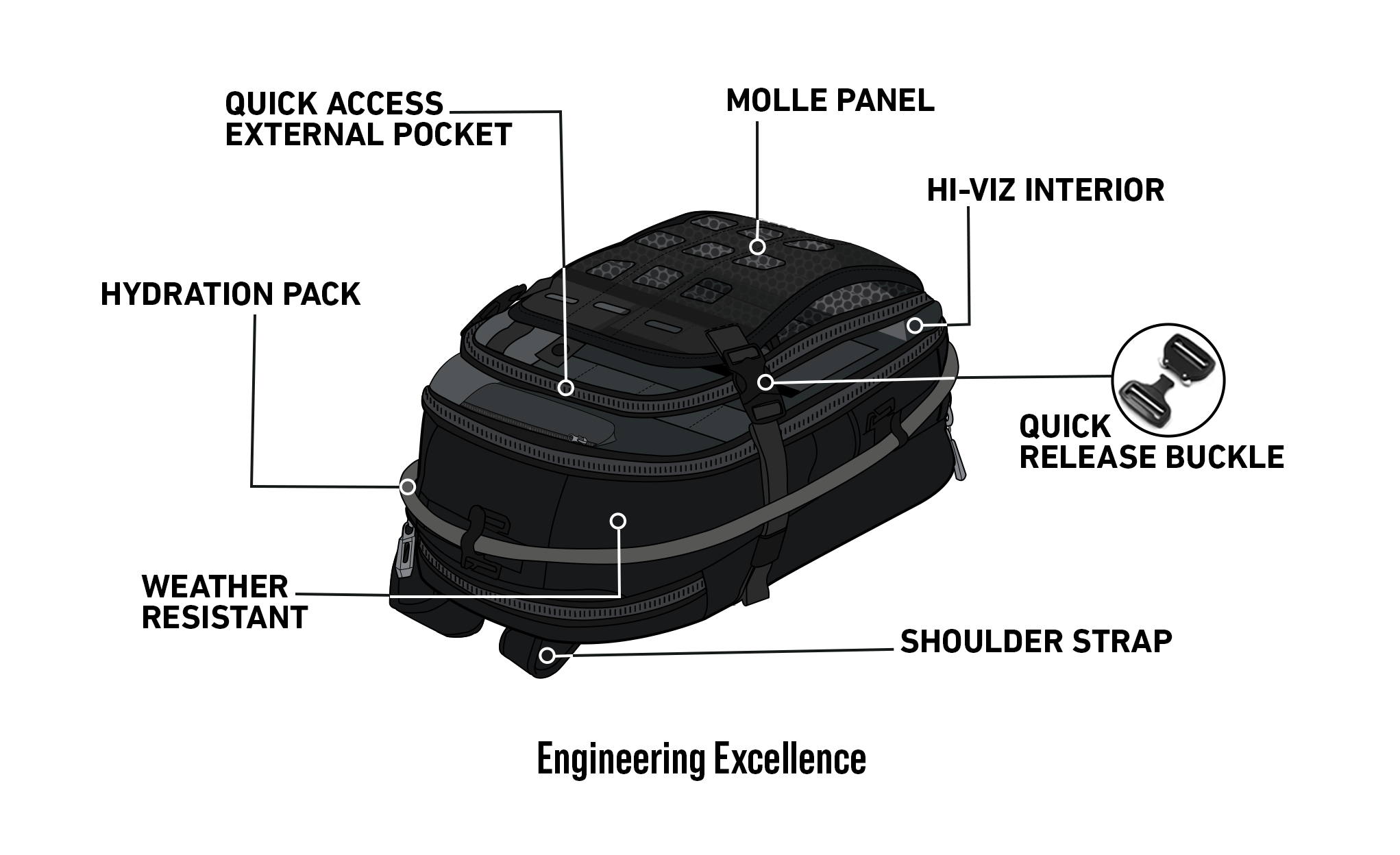 QUICK ACCESS EXTERNAL POCKET

MOLLE PANEL

HI-VIZ INTERIOR

HYDRATION PACK

QUICK RELEASE BUCKLE

WEATHER RESISTANT

SHOULDER STRAP

Engineering Excellence