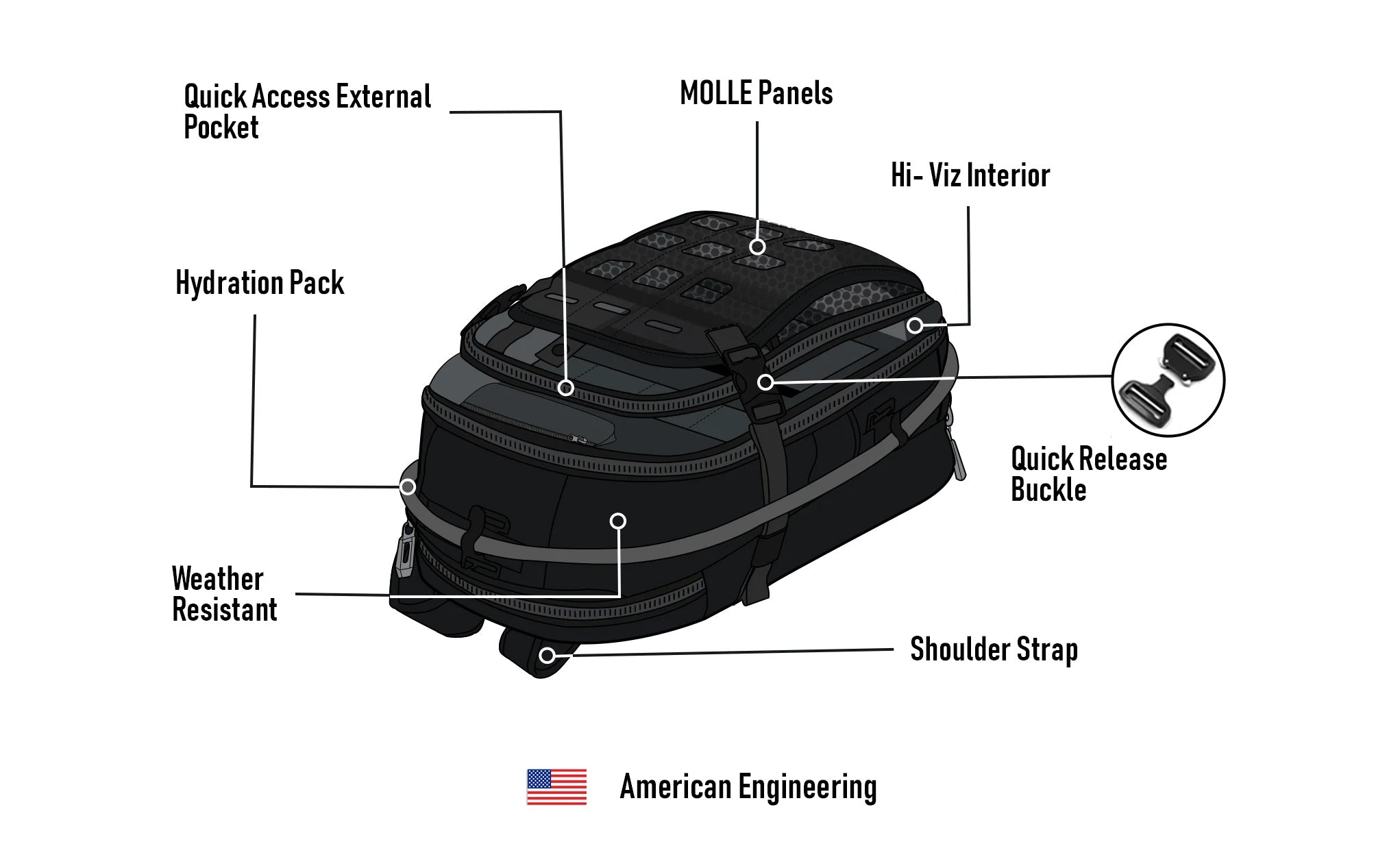 Quick Access External Pocket

MOLLE Panels

Hi- Viz Interior

Hydration Pack

Quick Release Buckle

Weather Resistant

Shoulder Strap

American Engineering