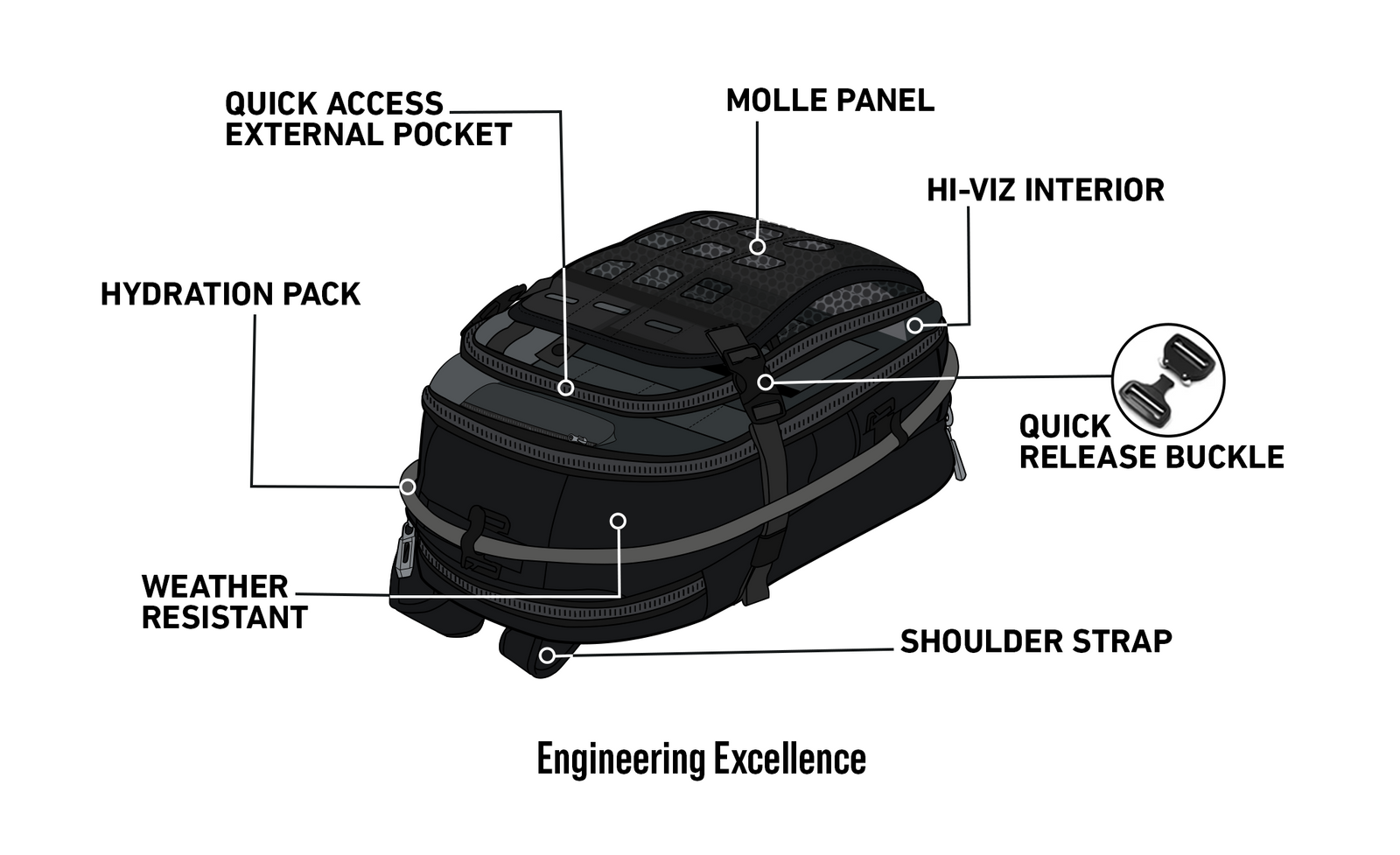 QUICK ACCESS EXTERNAL POCKET

MOLLE PANEL

HI-VIZ INTERIOR

HYDRATION PACK

QUICK RELEASE BUCKLE

WEATHER RESISTANT

SHOULDER STRAP

Engineering Excellence