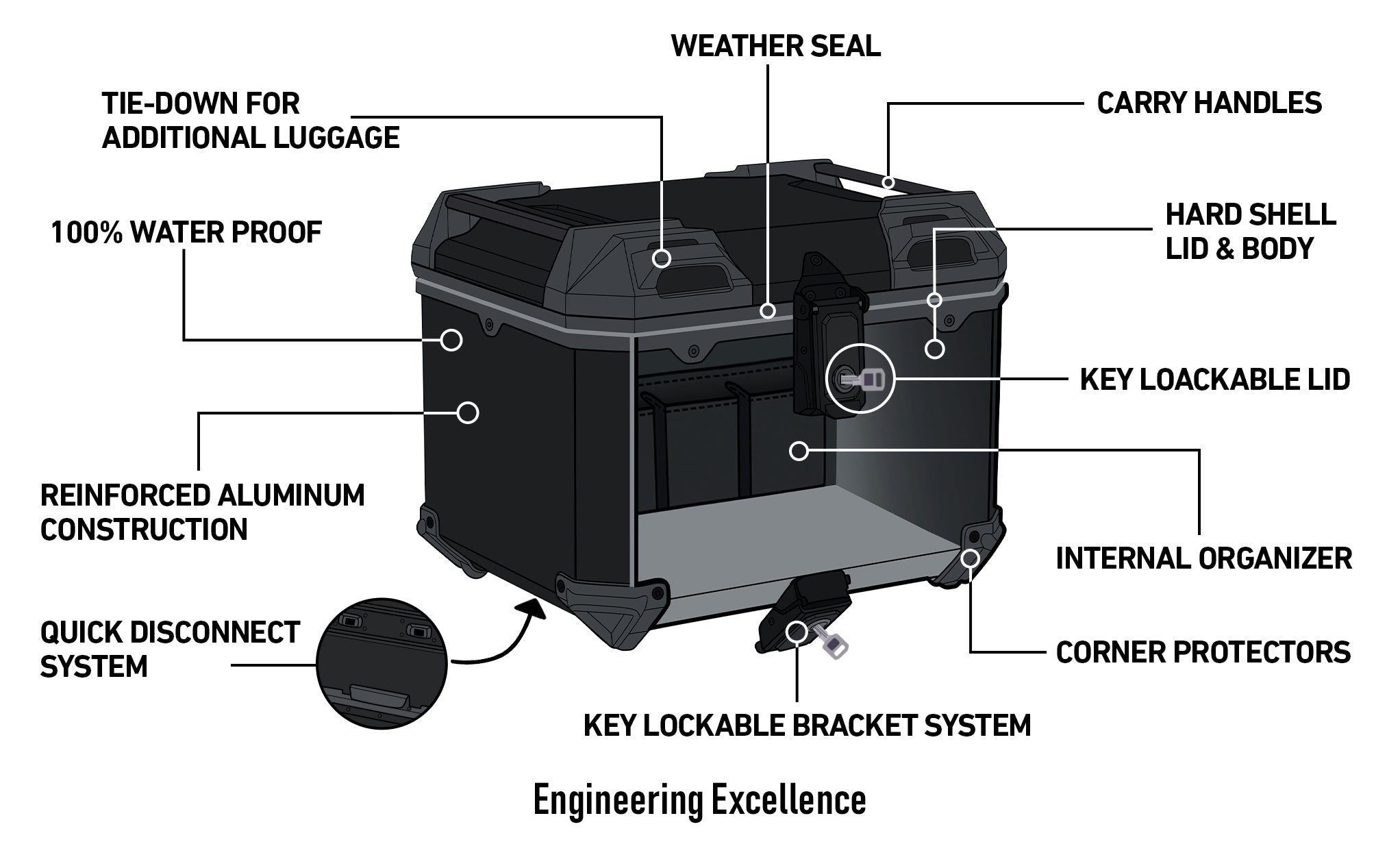 WEATHER SEAL

TIE-DOWN FOR ADDITIONAL LUGGAGE

CARRY HANDLES

100% WATER PROOF

HARD SHELL LID & BODY

KEY LOACKABLE LID

REINFORCED ALUMINUM CONSTRUCTION

INTERNAL ORGANIZER

QUICK DISCONNECT SYSTEM

CORNER PROTECTORS

KEY LOCKABLE BRACKET SYSTEM

Engineering Excellence