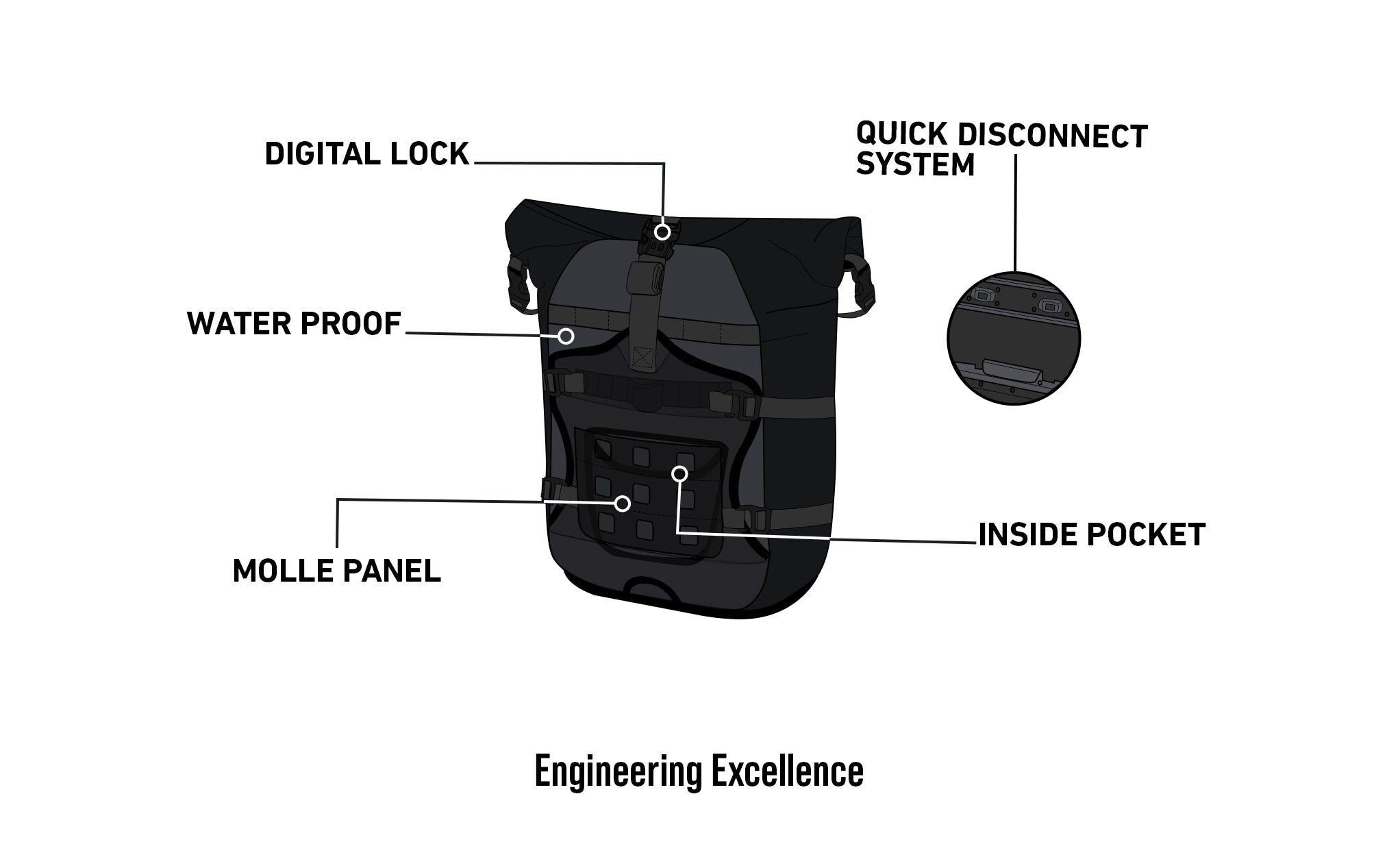 DIGITAL LOCK

QUICK DISCONNECT SYSTEM

WATER PROOF

MOLLE PANEL

INSIDE POCKET

Engineering Excellence