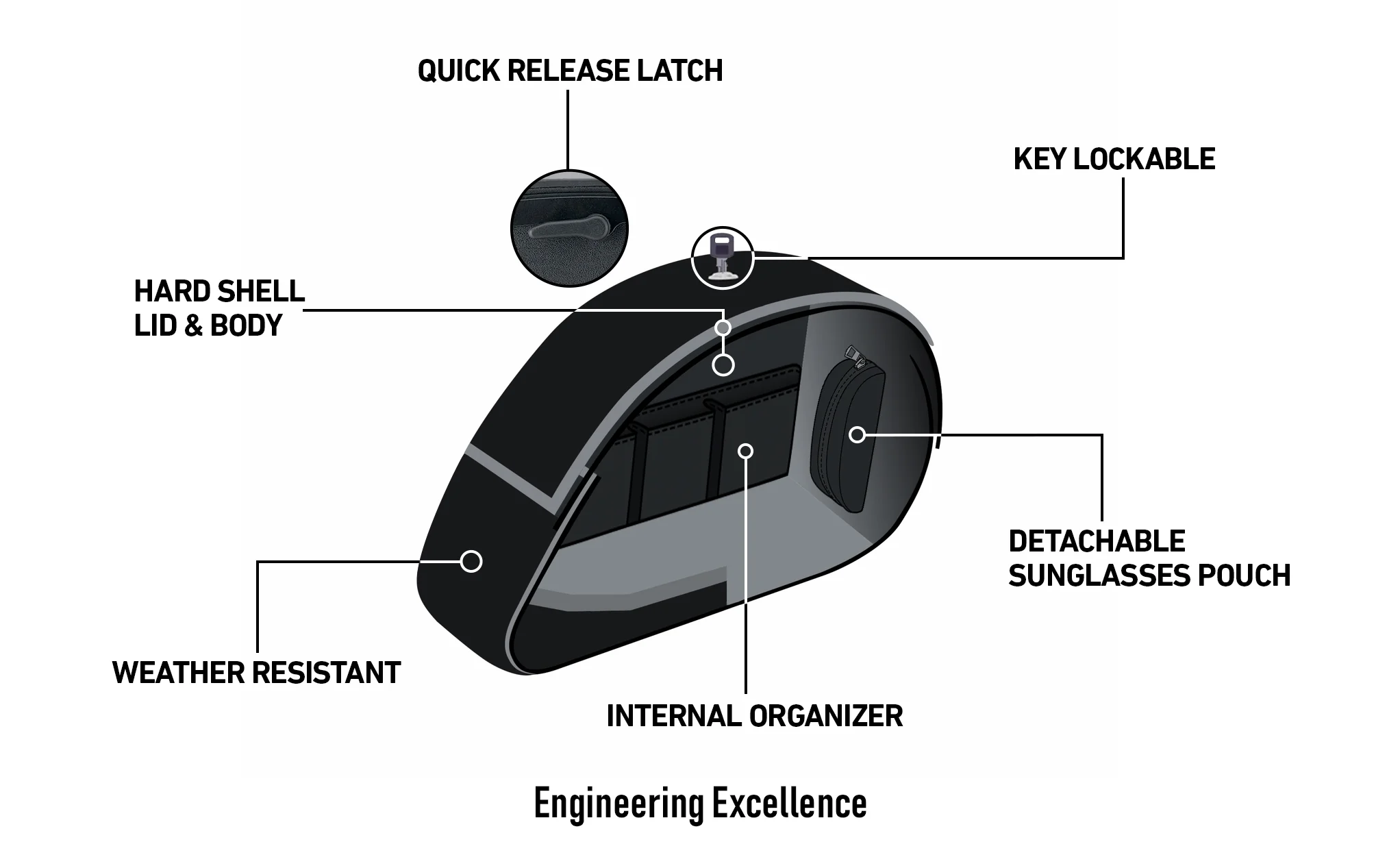 QUICK RELEASE LATCH

KEY LOCKABLE

HARD SHELL LID & BODY

DETACHABLE SUNGLASSES POUCH

WEATHER RESISTANT

INTERNAL ORGANIZER

Engineering Excellence