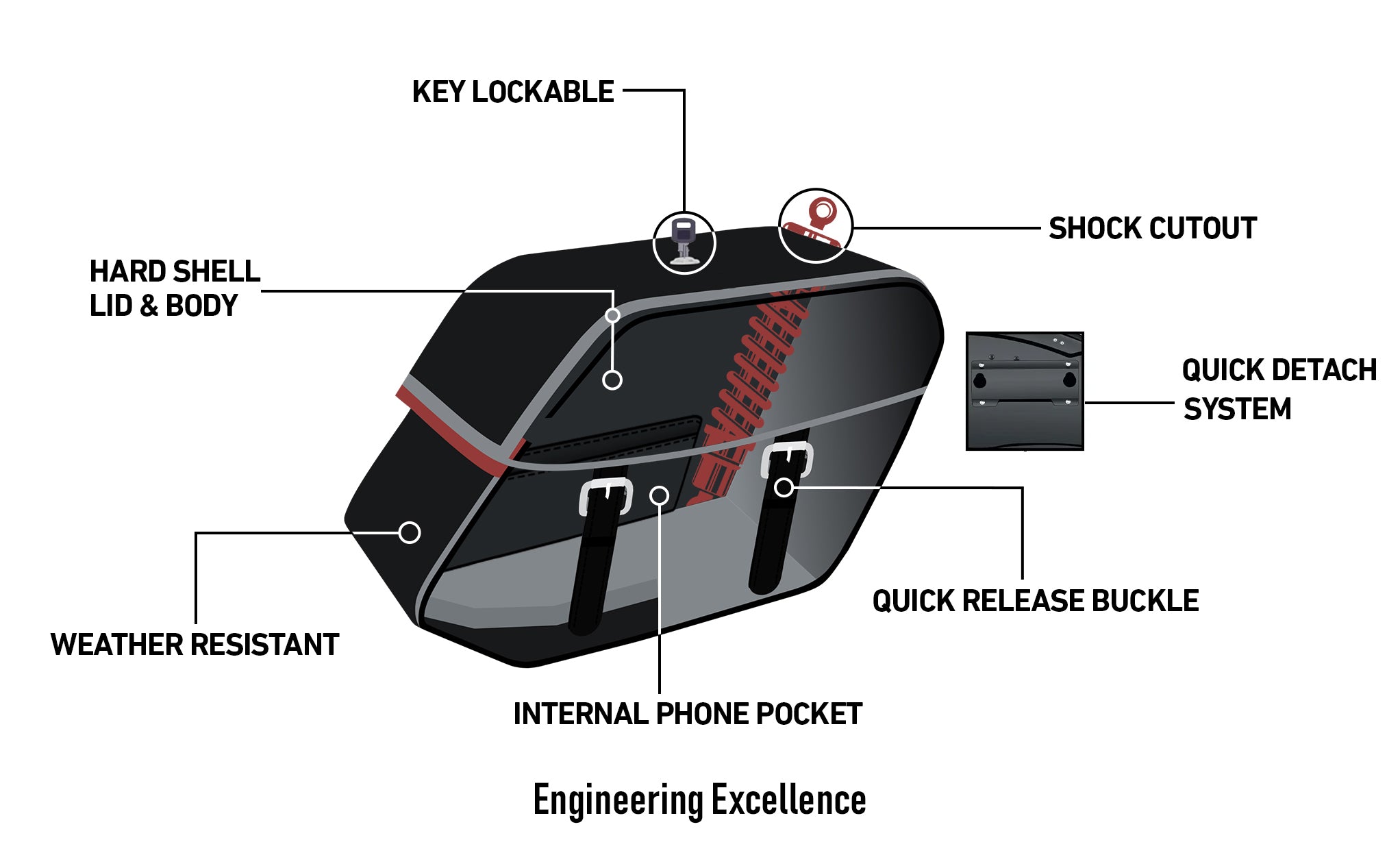 KEY LOCKABLE

SHOCK CUTOUT

HARD SHELL
LID & BODY

QUICK DETACH
SYSTEM

QUICK RELEASE BUCKLE

WEATHER RESISTANT

INTERNAL PHONE POCKET

Engineering Excellence