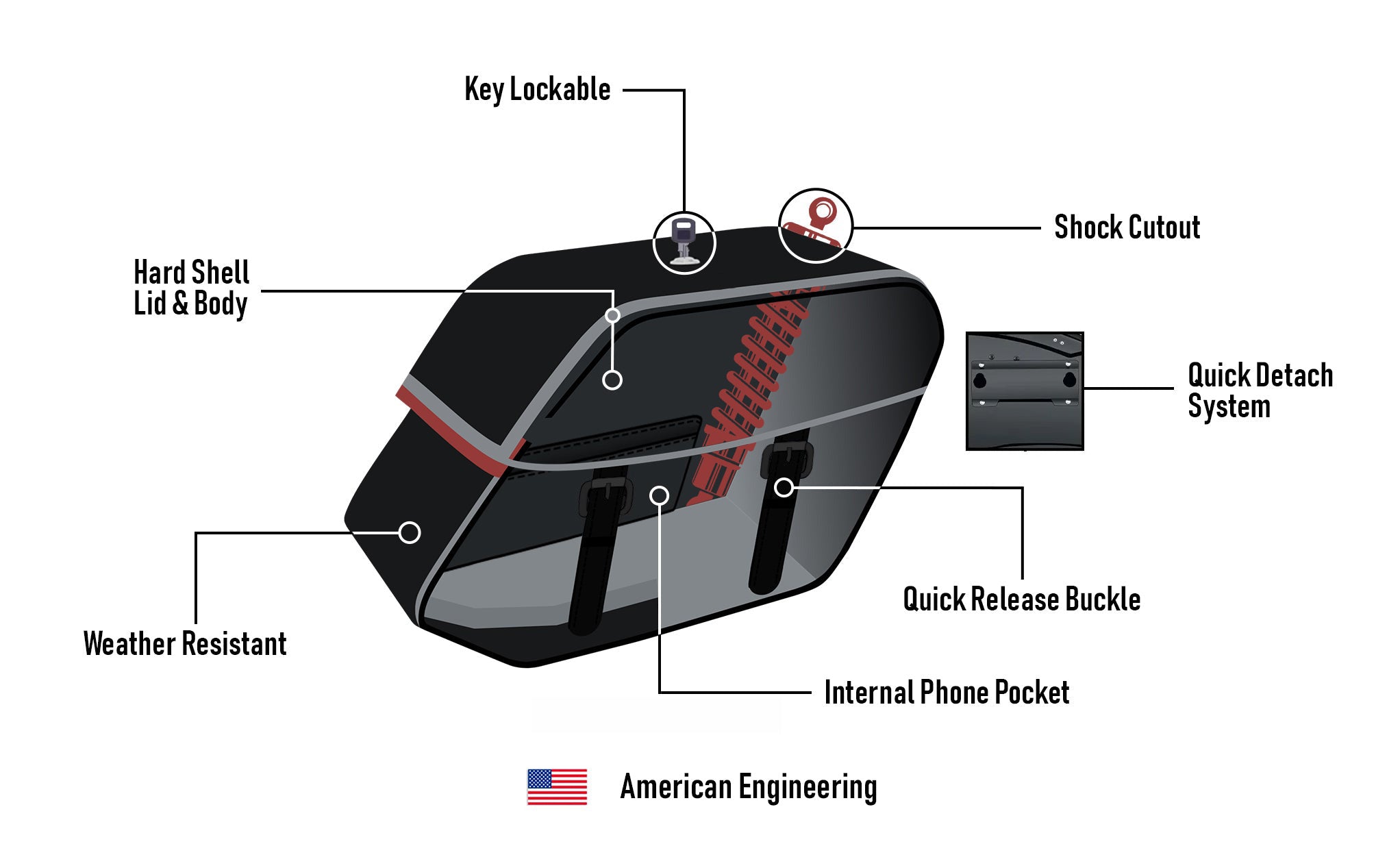 Key Lockable

Shock Cutout

Hard Shell
Lid & Body

Quick Detach
System

Quick Release Buckle

Weather Resistant

Internal Phone Pocket

American Engineering