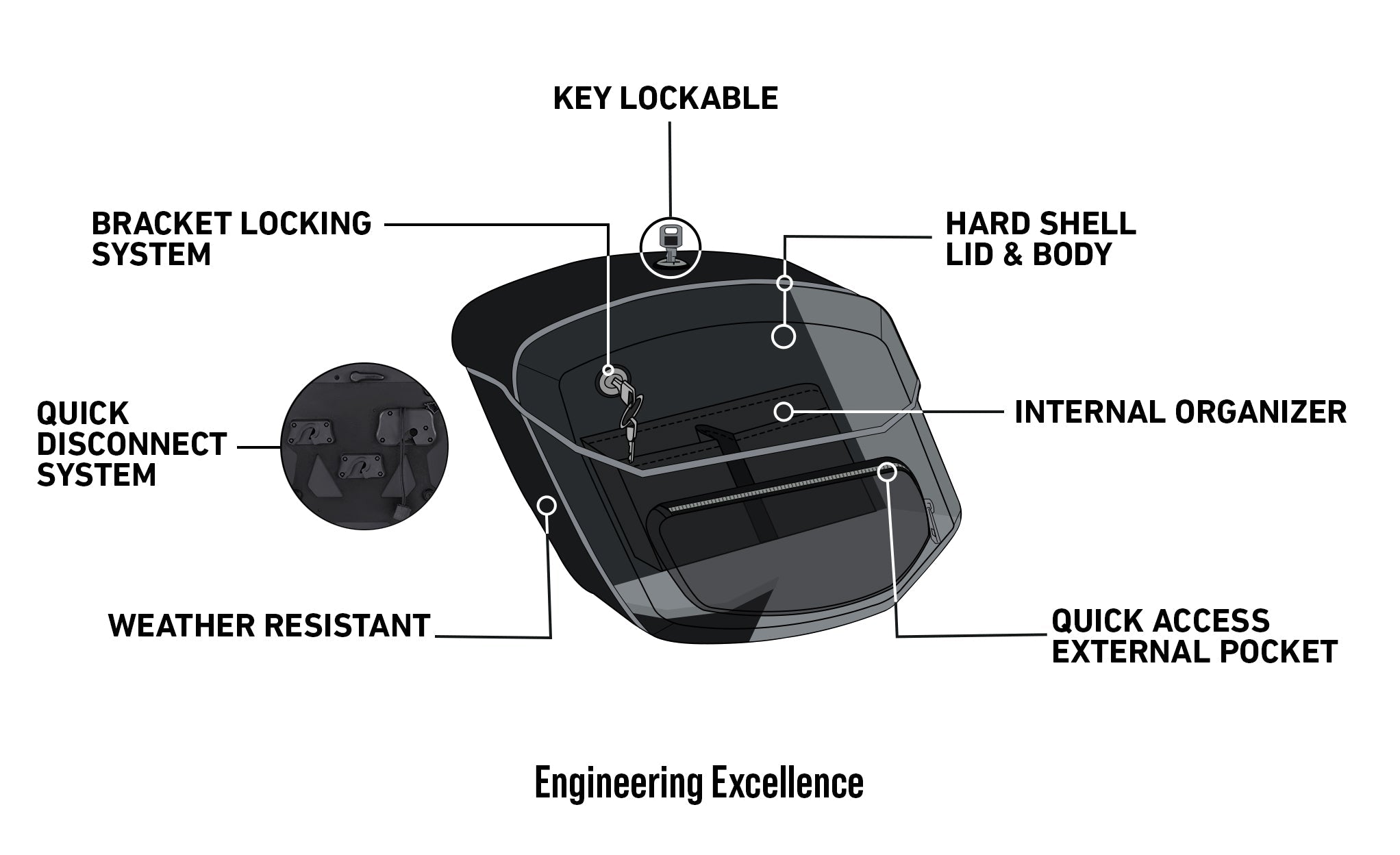 KEY LOCKABLE

BRACKET LOCKING SYSTEM

HARD SHELL LID & BODY

QUICK DISCONNECT SYSTEM

INTERNAL ORGANIZER

WEATHER RESISTANT

QUICK ACCESS EXTERNAL POCKET

Engineering Excellence