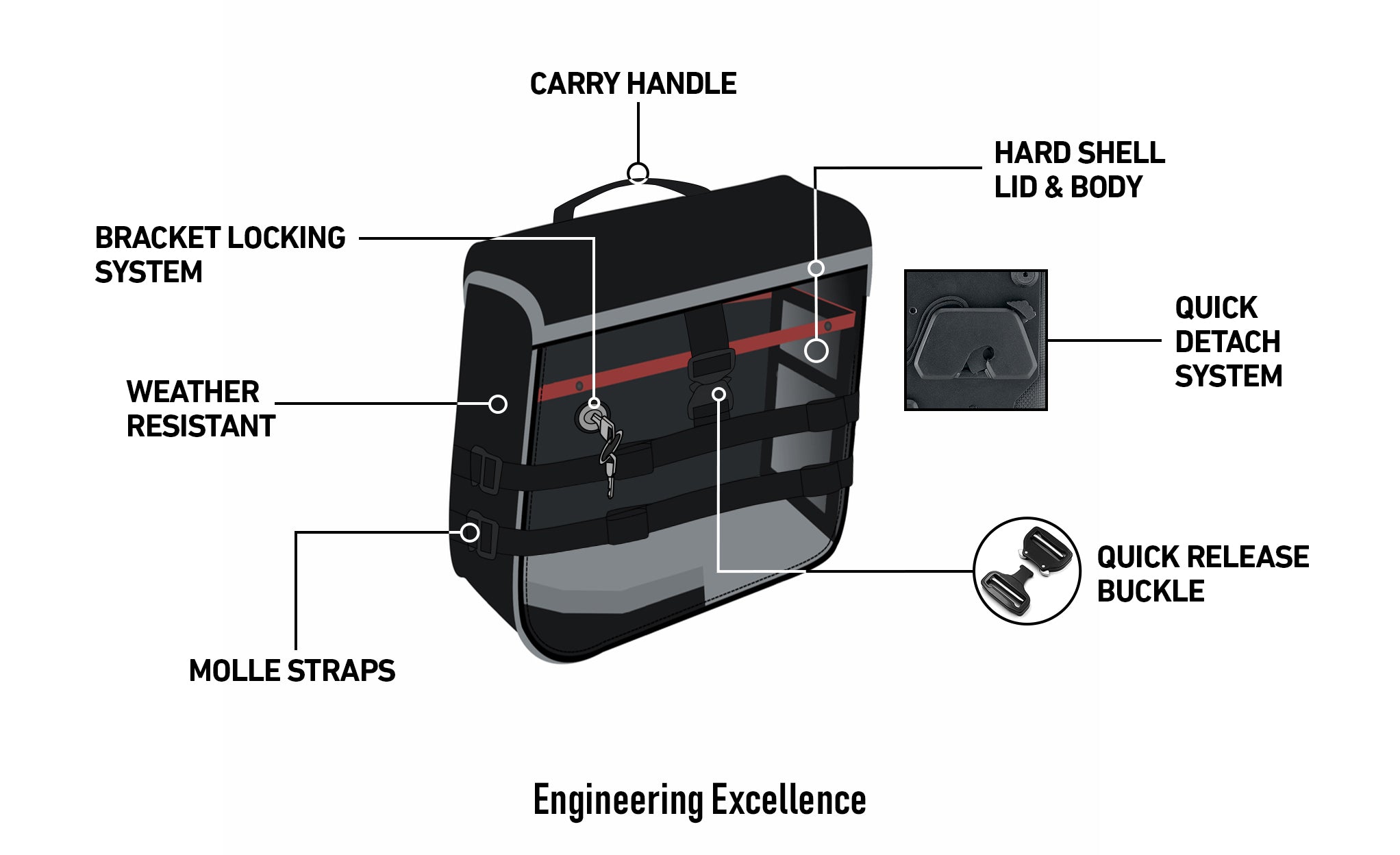 CARRY HANDLE

HARD SHELL LID & BODY

BRACKET LOCKING SYSTEM

QUICK DETACH SYSTEM

WEATHER RESISTANT

QUICK RELEASE BUCKLE

MOLLE STRAPS

Engineering Excellence