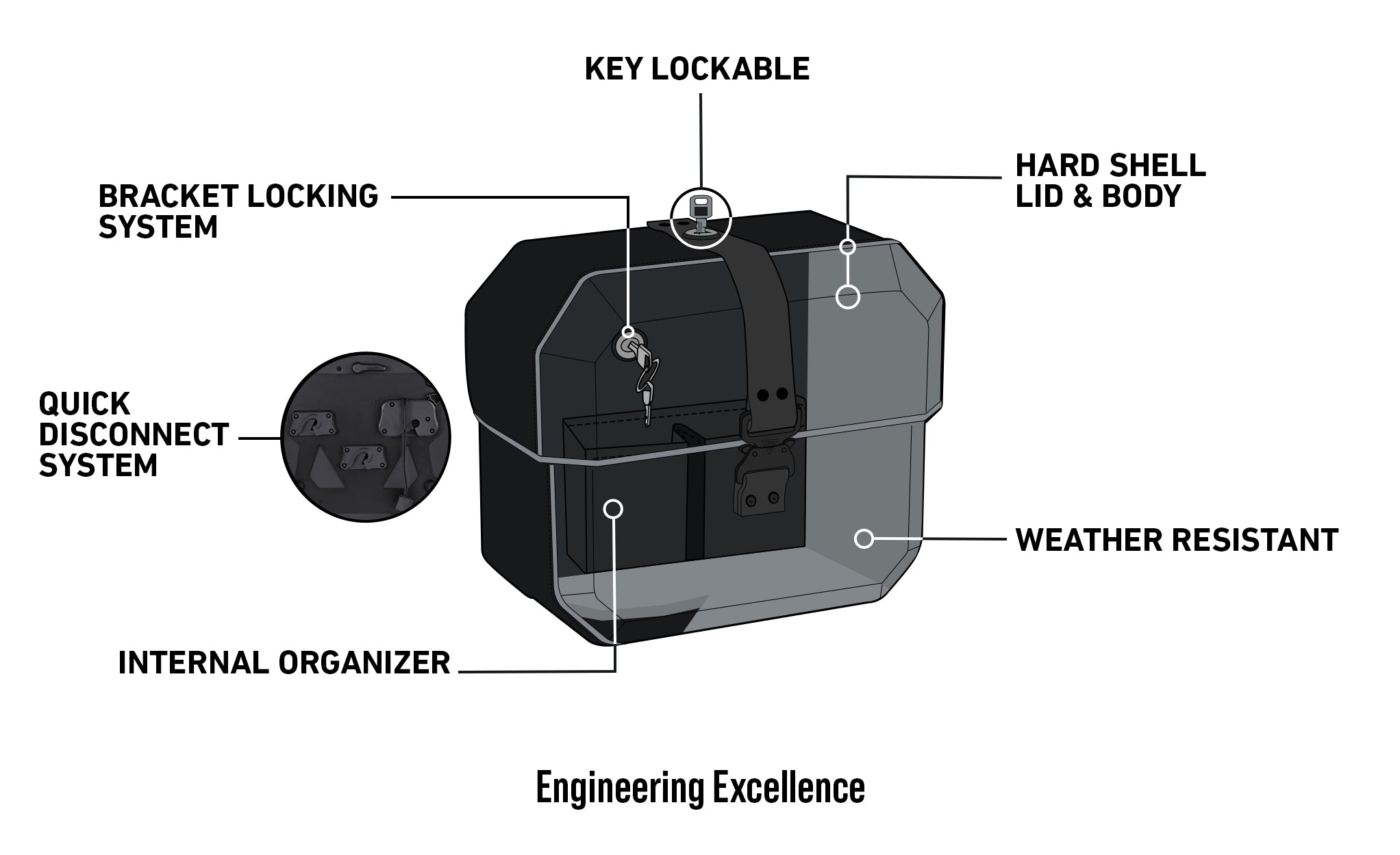 KEY LOCKABLE

BRACKET LOCKING SYSTEM

HARD SHELL LID & BODY

QUICK DISCONNECT SYSTEM

WEATHER RESISTANT

INTERNAL ORGANIZER

Engineering Excellence