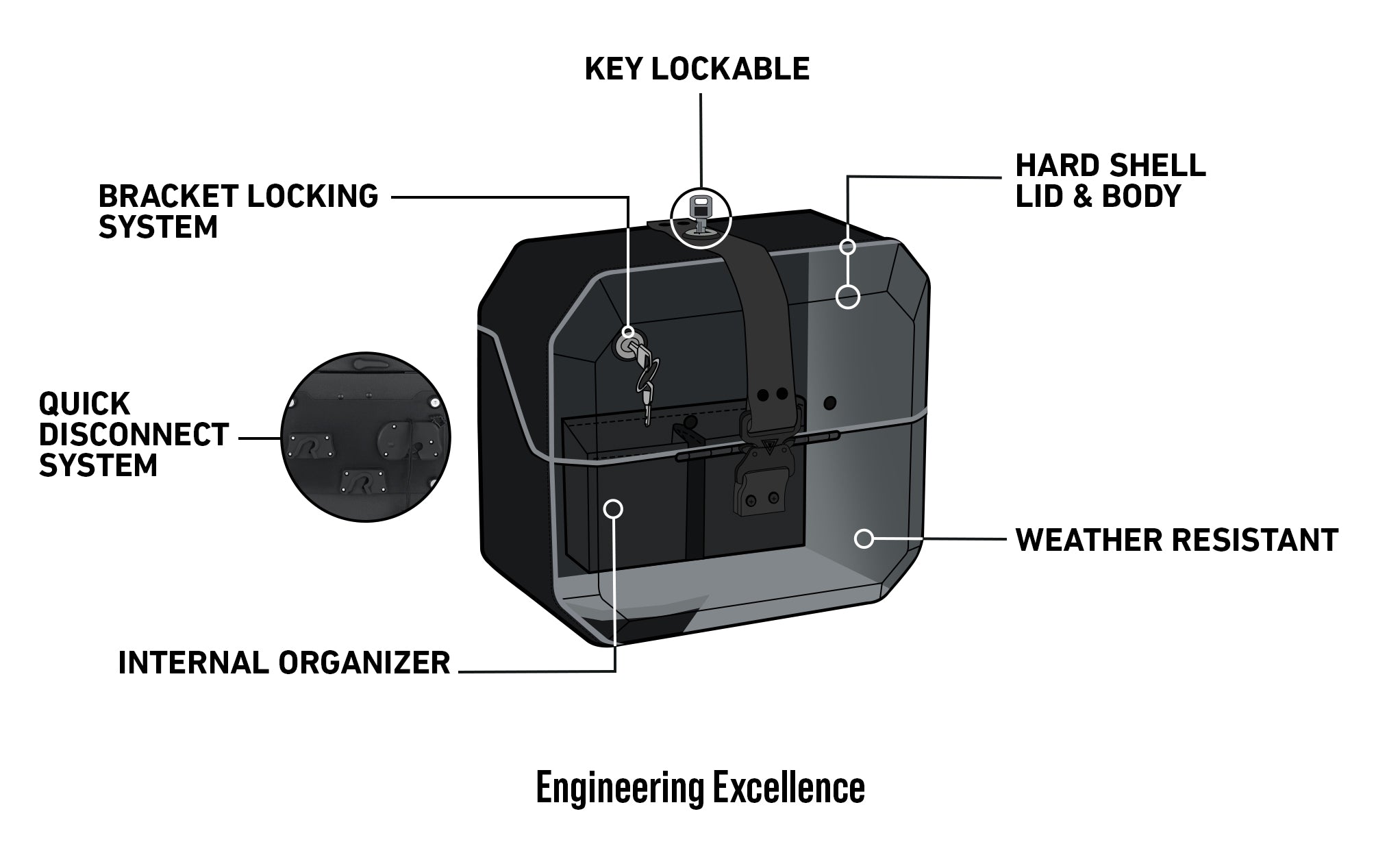 KEY LOCKABLE

BRACKET LOCKING SYSTEM

HARD SHELL LID & BODY

QUICK DISCONNECT SYSTEM

WEATHER RESISTANT

INTERNAL ORGANIZER

Engineering Excellence