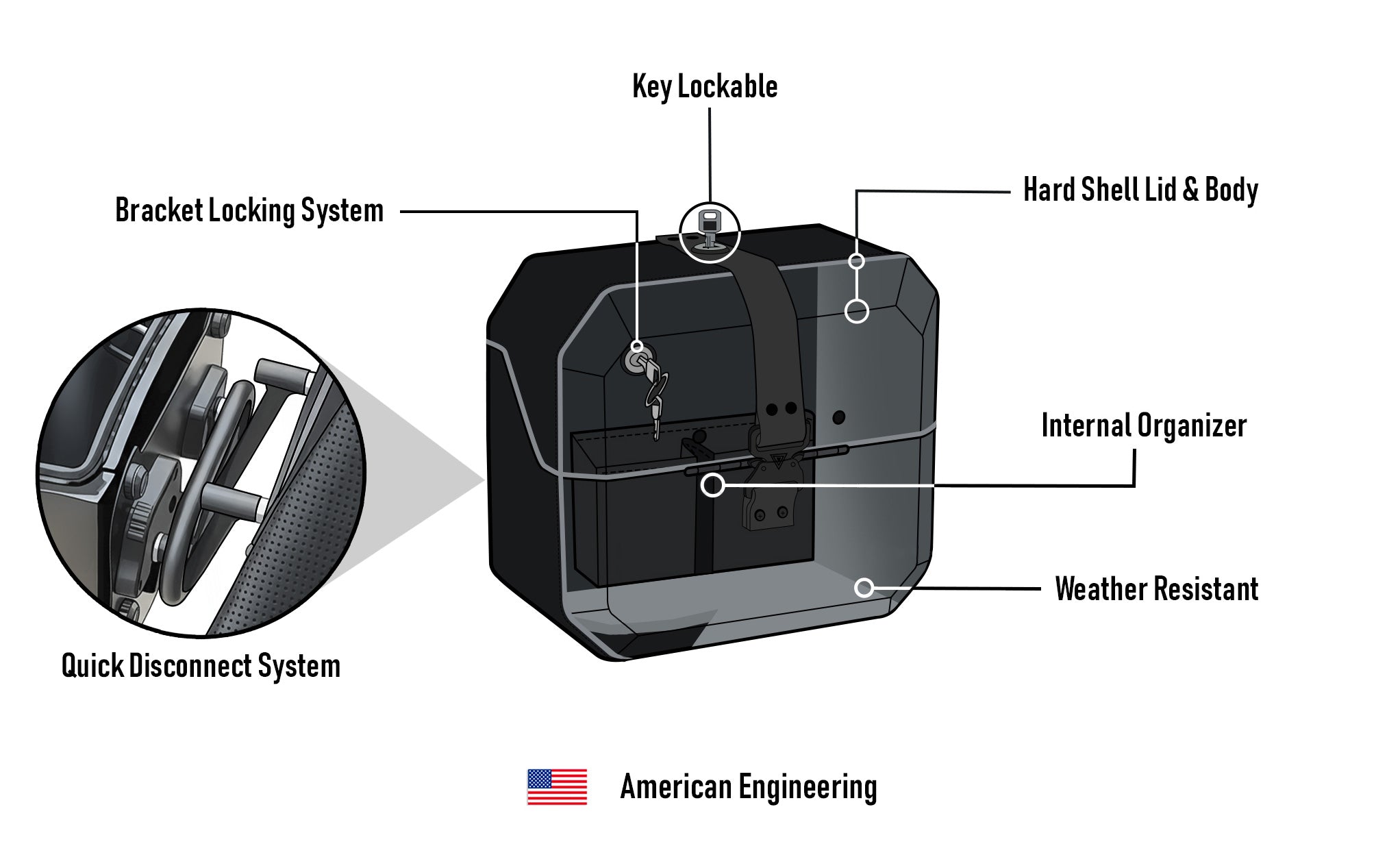 Key Lockable

Bracket Locking System

Hard Shell Lid & Body

Internal Organizer

Weather Resistant

Quick Disconnect System

American Engineering