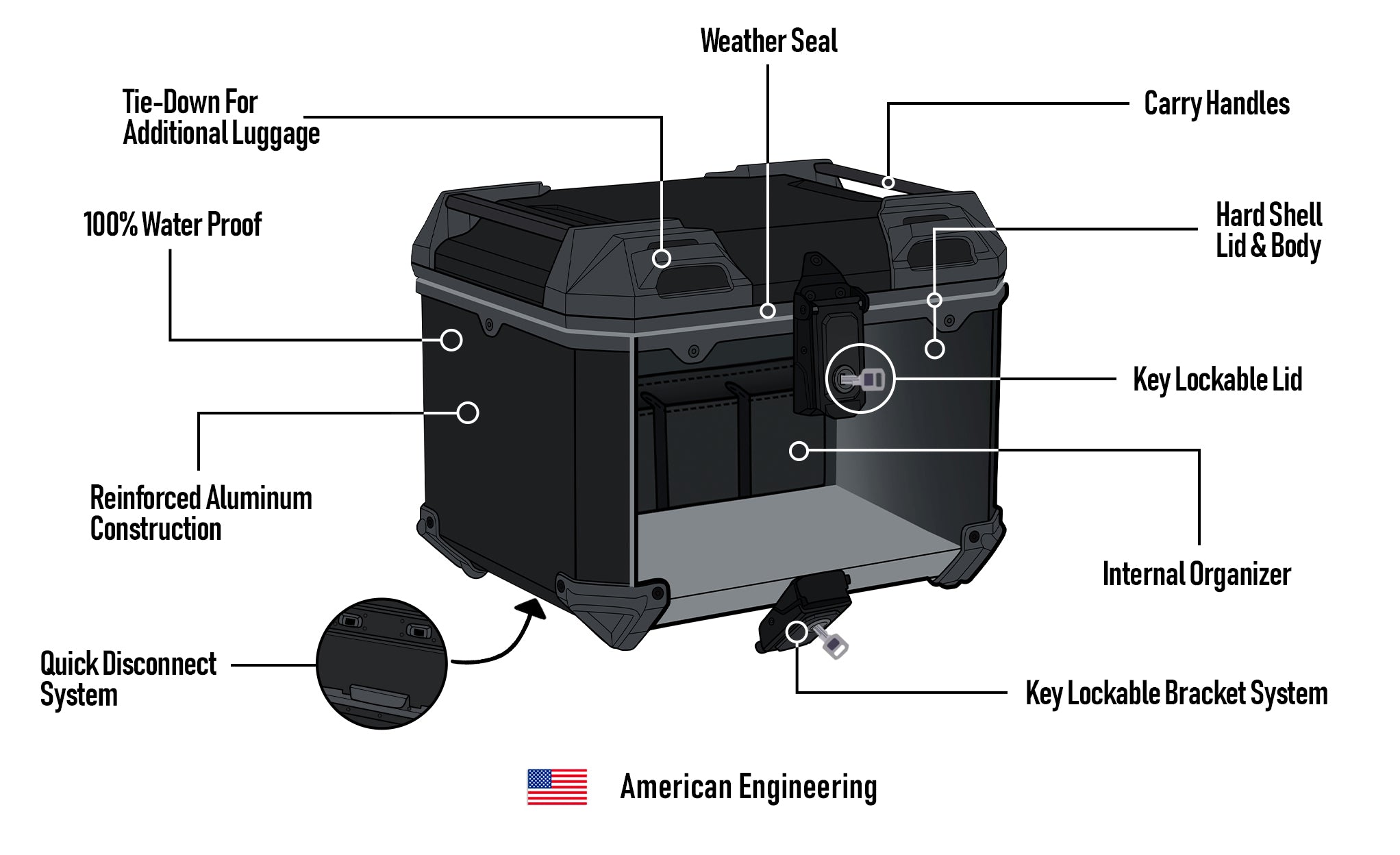 Weather Seal

Tie-Down For
Additional Luggage

Carry Handles

100% Water Proof

Hard Shell
Lid & Body

Key Lockable Lid

Reinforced Aluminum
Construction

Internal Organizer

Quick Disconnect
System

Key Lockable Bracket System

American Engineering