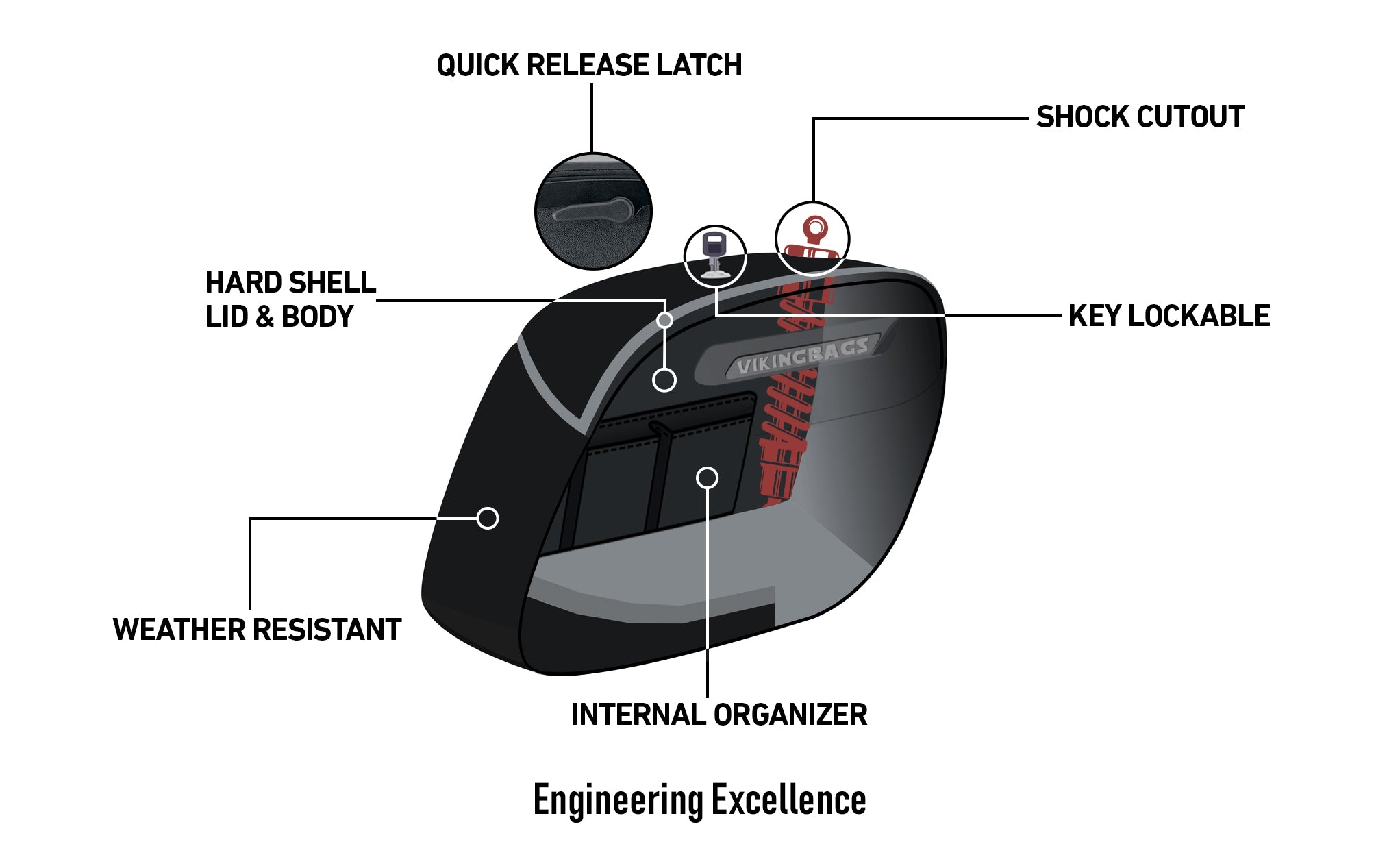 QUICK RELEASE LATCH

SHOCK CUTOUT

HARD SHELL LID & BODY

KEY LOCKABLE

VIKINGBAGS

WEATHER RESISTANT

INTERNAL ORGANIZER

Engineering Excellence