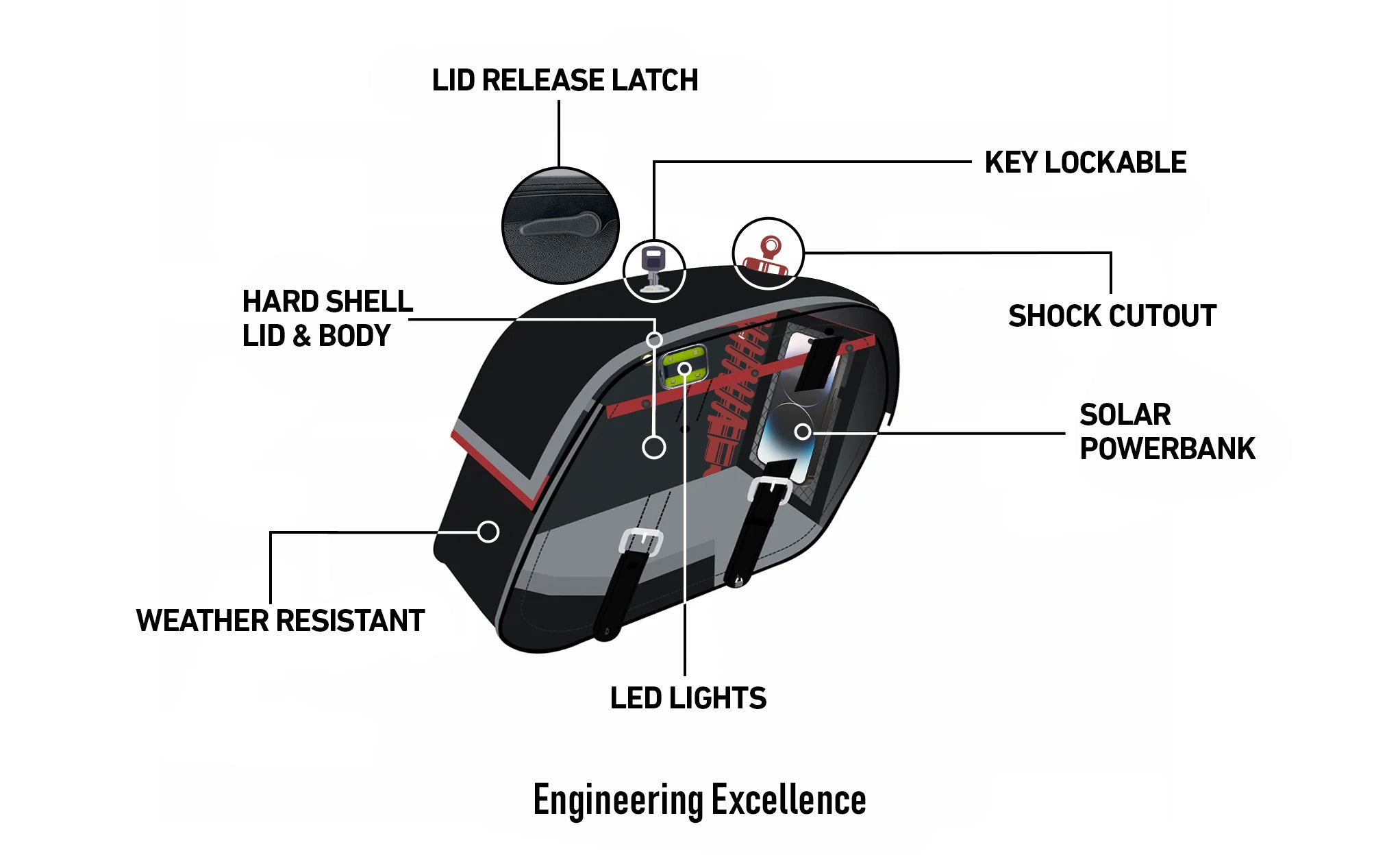 LID RELEASE LATCH

KEY LOCKABLE

HARD SHELL LID & BODY

SHOCK CUTOUT

SOLAR POWERBANK

WEATHER RESISTANT

LED LIGHTS

Engineering Excellence