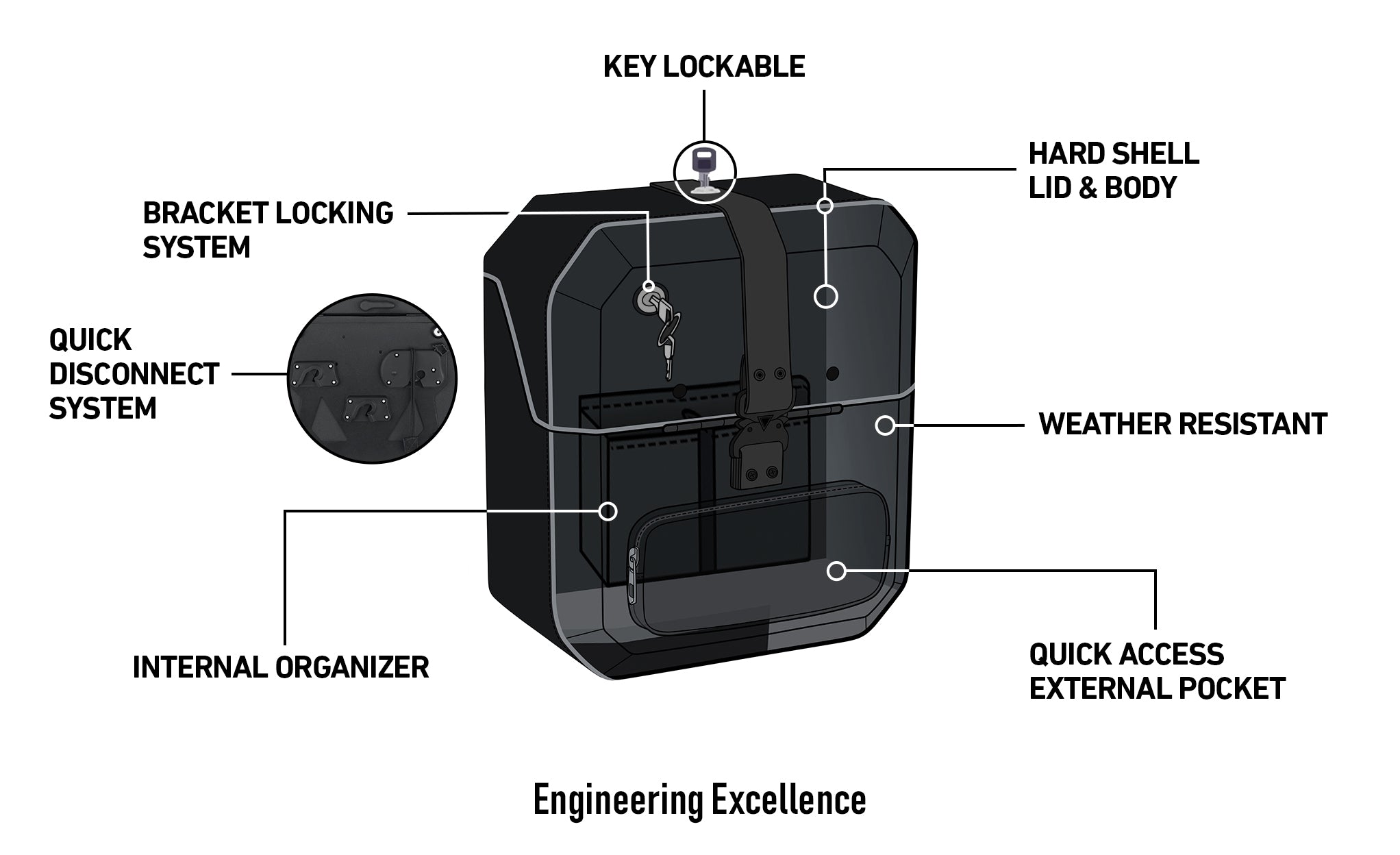 KEY LOCKABLE

BRACKET LOCKING SYSTEM

HARD SHELL LID & BODY

QUICK DISCONNECT SYSTEM

WEATHER RESISTANT

INTERNAL ORGANIZER

QUICK ACCESS EXTERNAL POCKET

Engineering Excellence