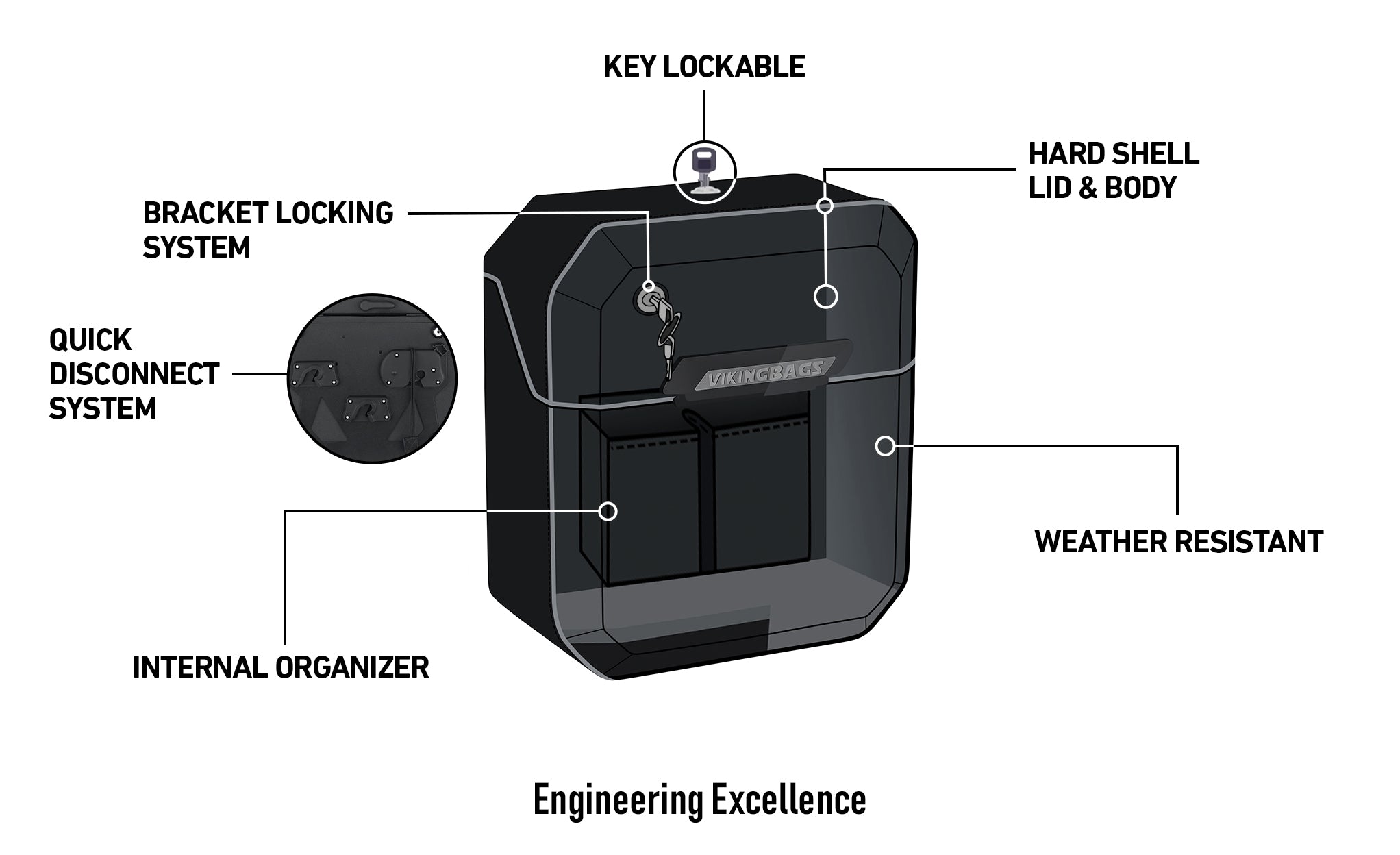 KEY LOCKABLE

HARD SHELL LID & BODY

BRACKET LOCKING SYSTEM

QUICK DISCONNECT SYSTEM

VIKINGBAGS

WEATHER RESISTANT

INTERNAL ORGANIZER

Engineering Excellence