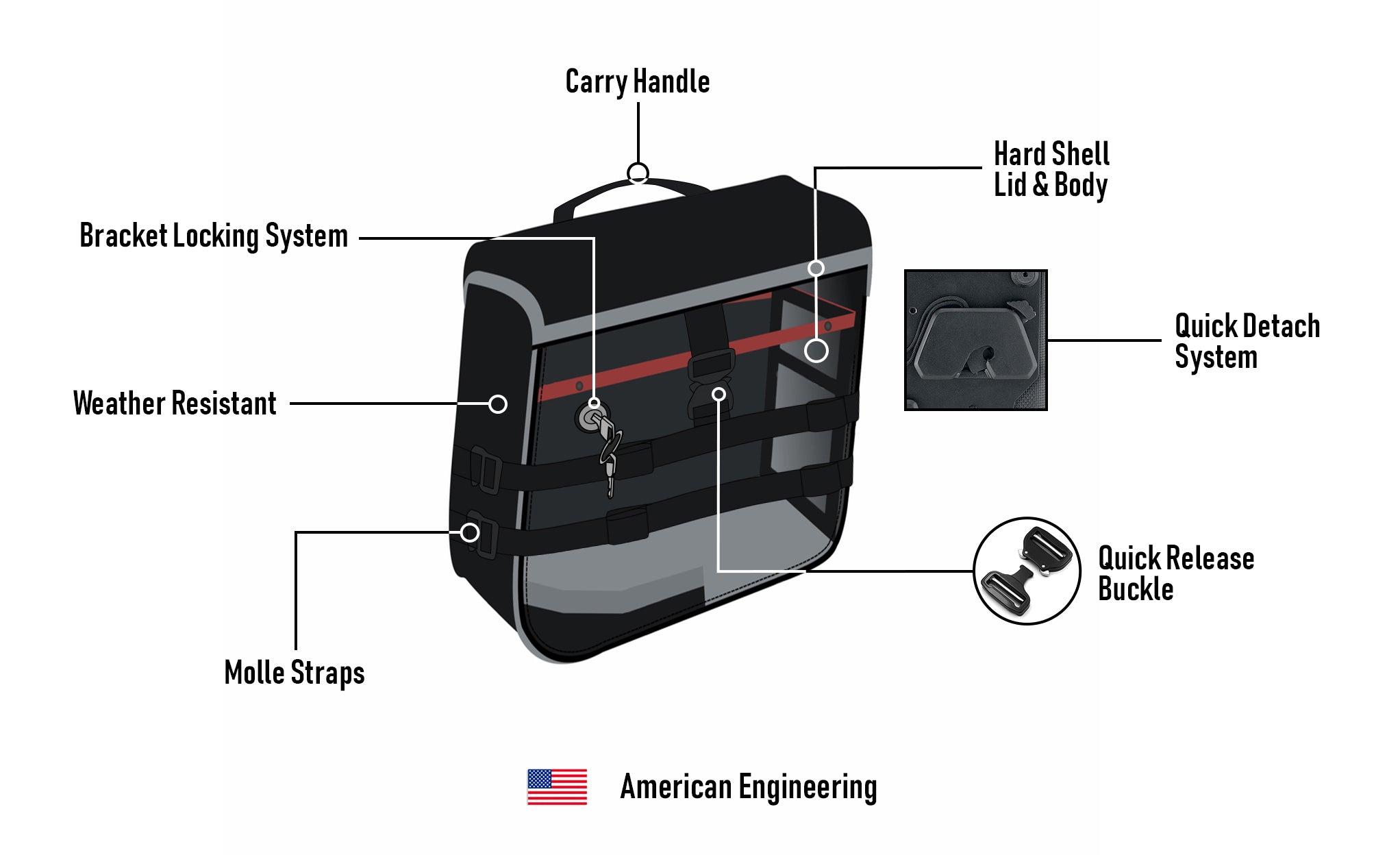 Carry Handle

Hard Shell
Lid & Body

Bracket Locking System

Quick Detach
System

Weather Resistant

Quick Release
Buckle

Molle Straps

American Engineering