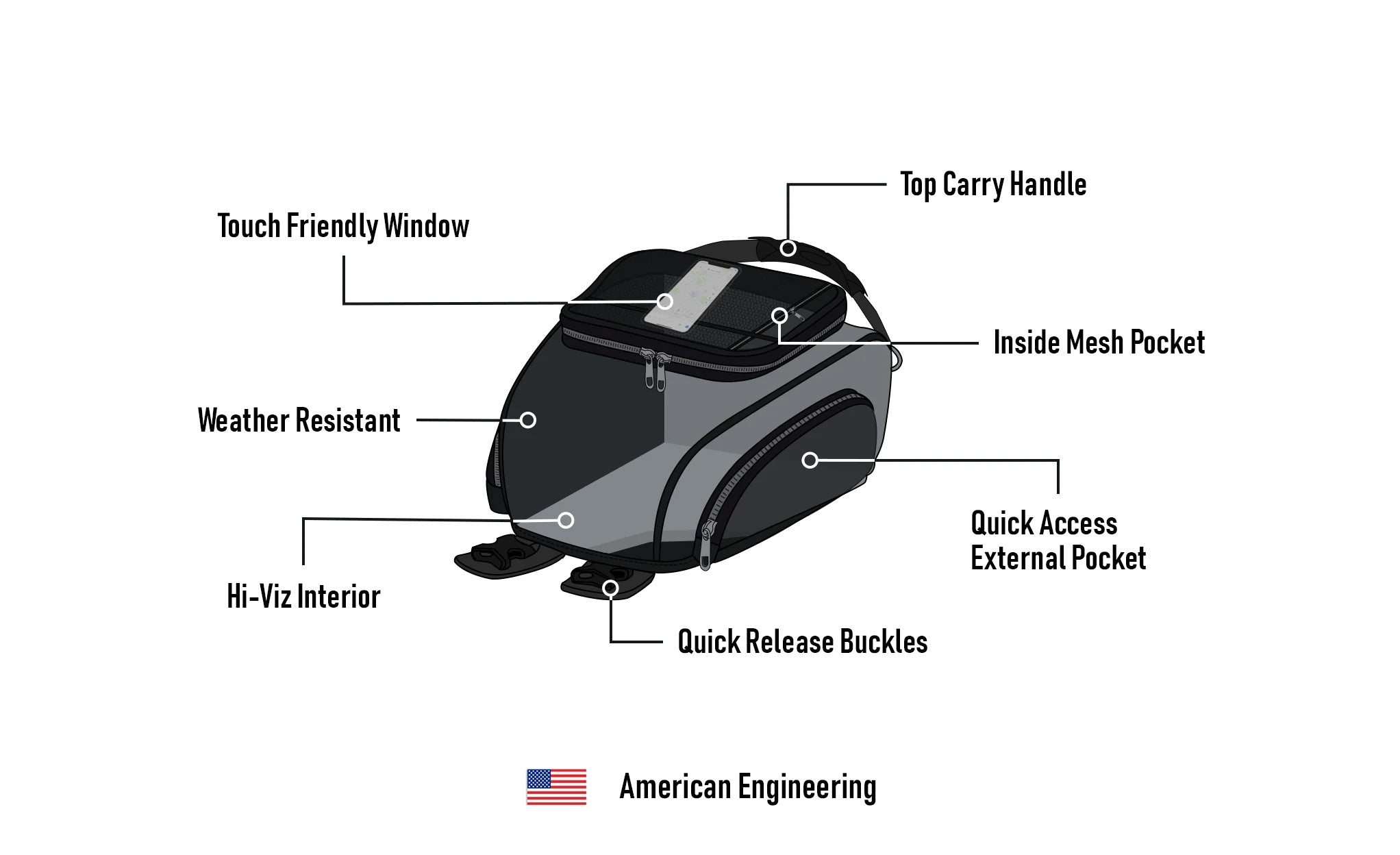 Top Carry Handle

Touch Friendly Window

Inside Mesh Pocket

Weather Resistant

Quick Access External Pocket

Hi-Viz Interior

Quick Release Buckles

American Engineering