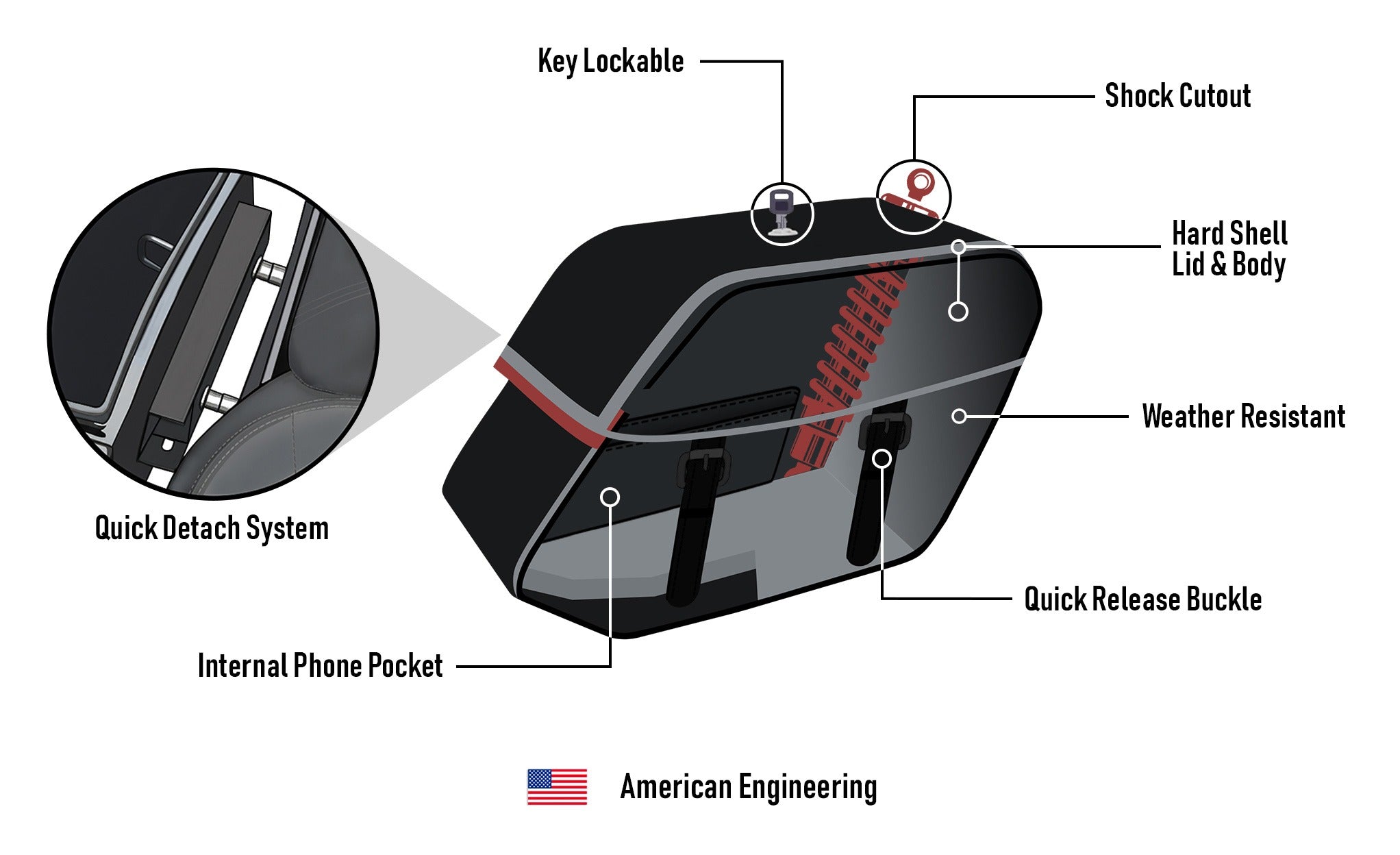 Key Lockable

Shock Cutout

Hard Shell
Lid & Body

Weather Resistant

Quick Detach System

Quick Release Buckle

Internal Phone Pocket

American Engineering