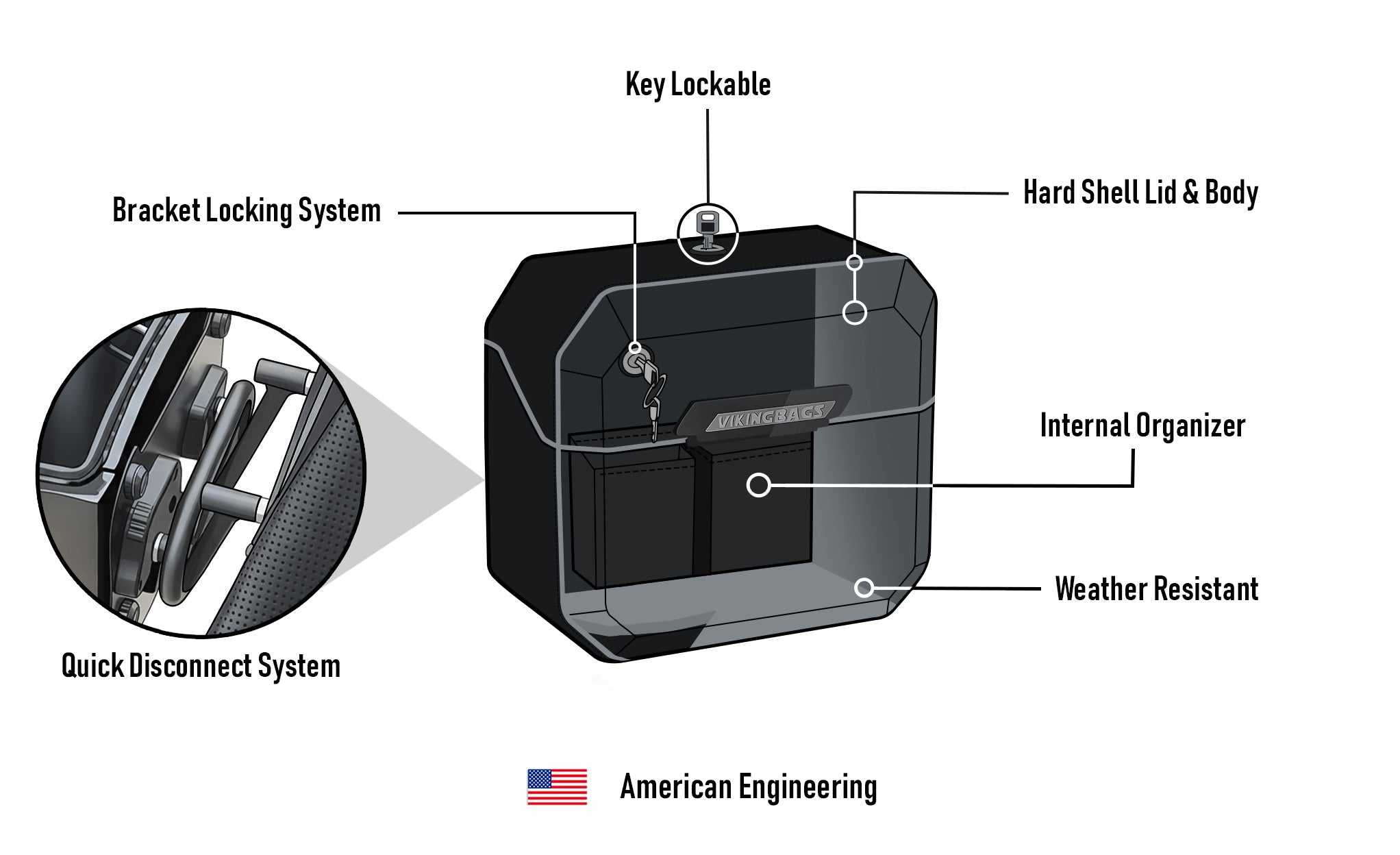 Key Lockable

Bracket Locking System

Hard Shell Lid & Body

VIKINGBAGS

Internal Organizer

Weather Resistant

Quick Disconnect System

American Engineering