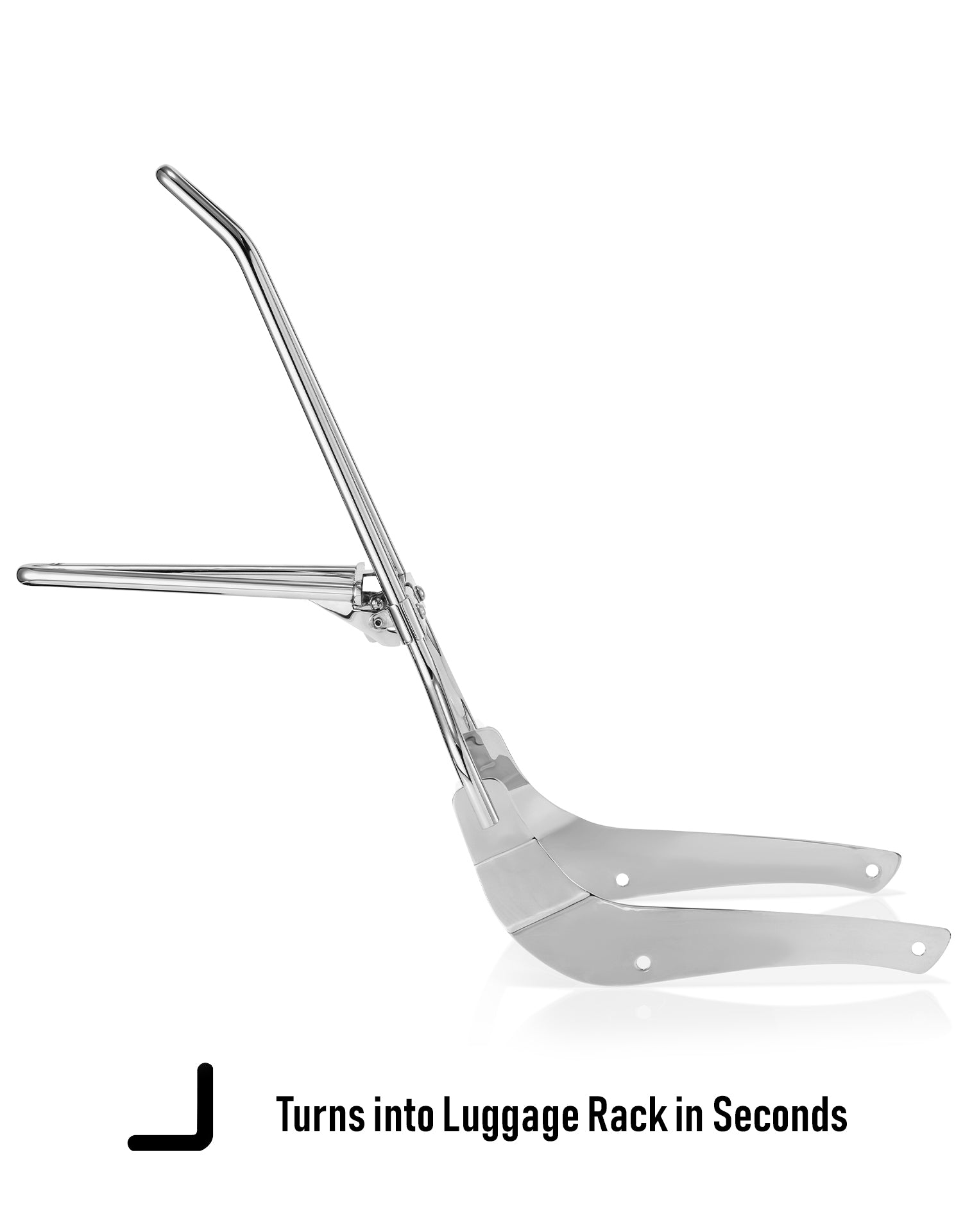 Turns into Luggage Rack in Seconds