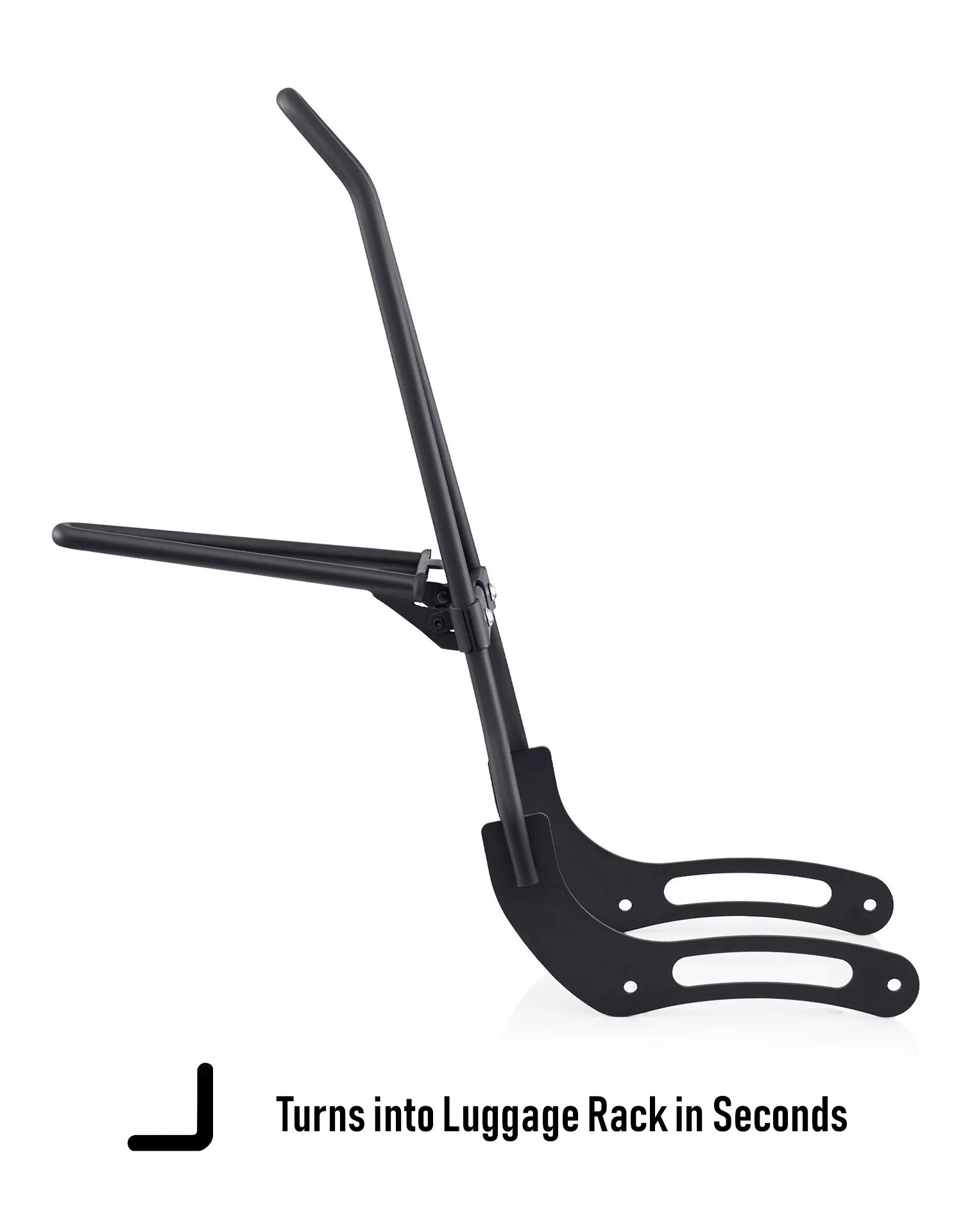 Turns into Luggage Rack in Seconds