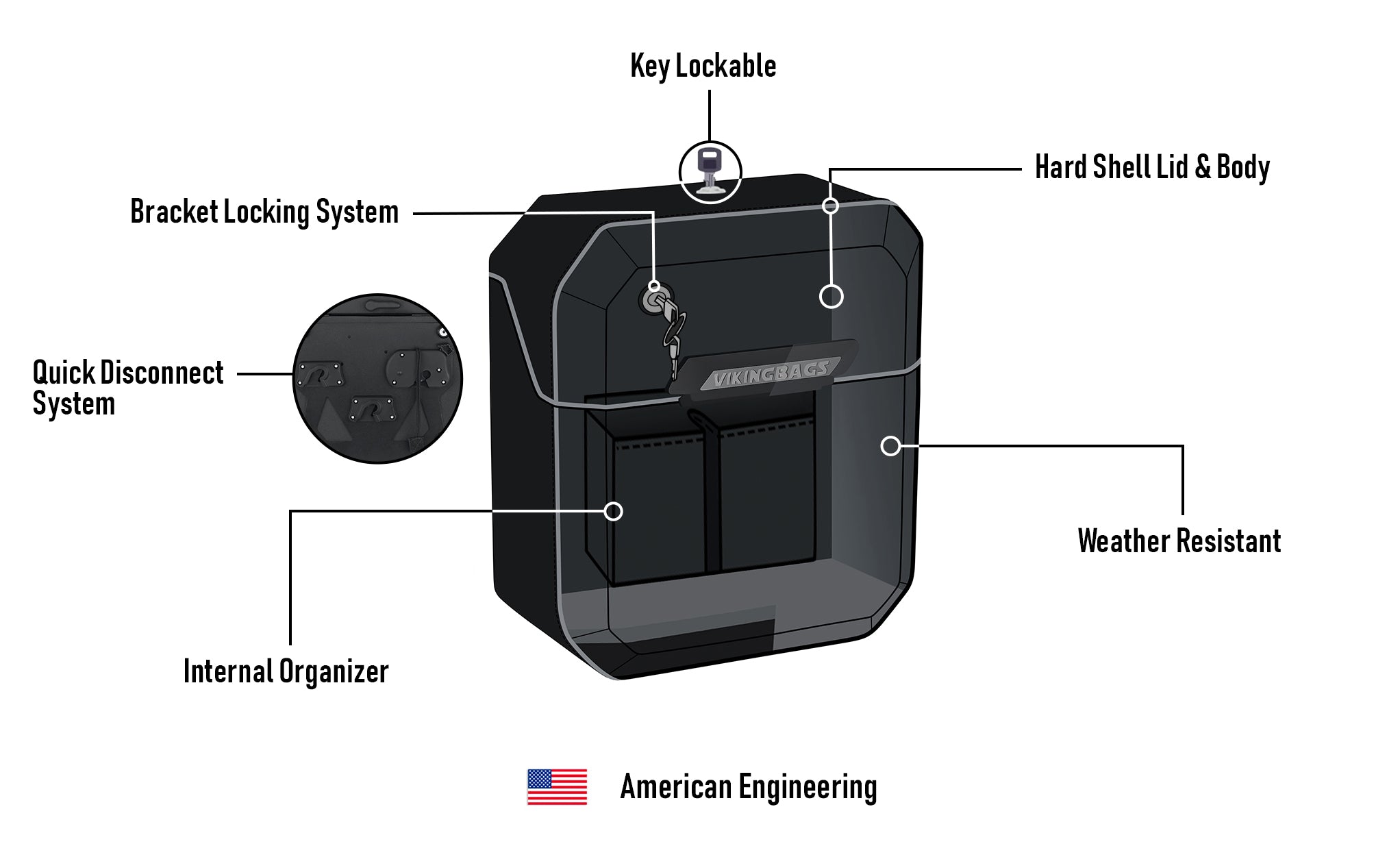 Key Lockable

Hard Shell Lid & Body

Bracket Locking System

Quick Disconnect System

VIKINGBAGS

Weather Resistant

Internal Organizer

American Engineering