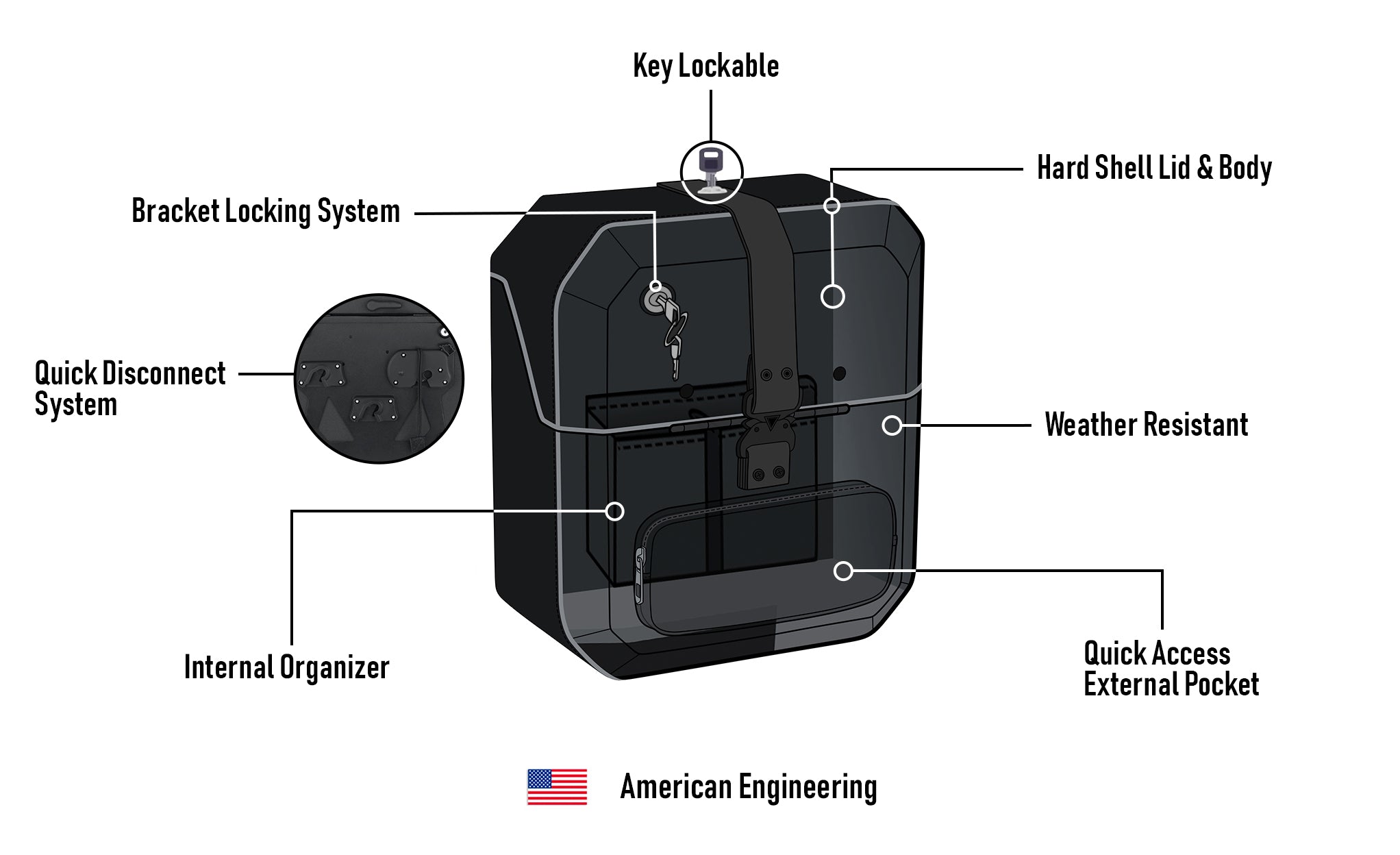 Key Lockable

Hard Shell Lid & Body

Bracket Locking System

Quick Disconnect System

Weather Resistant

Internal Organizer

Quick Access External Pocket

American Engineering