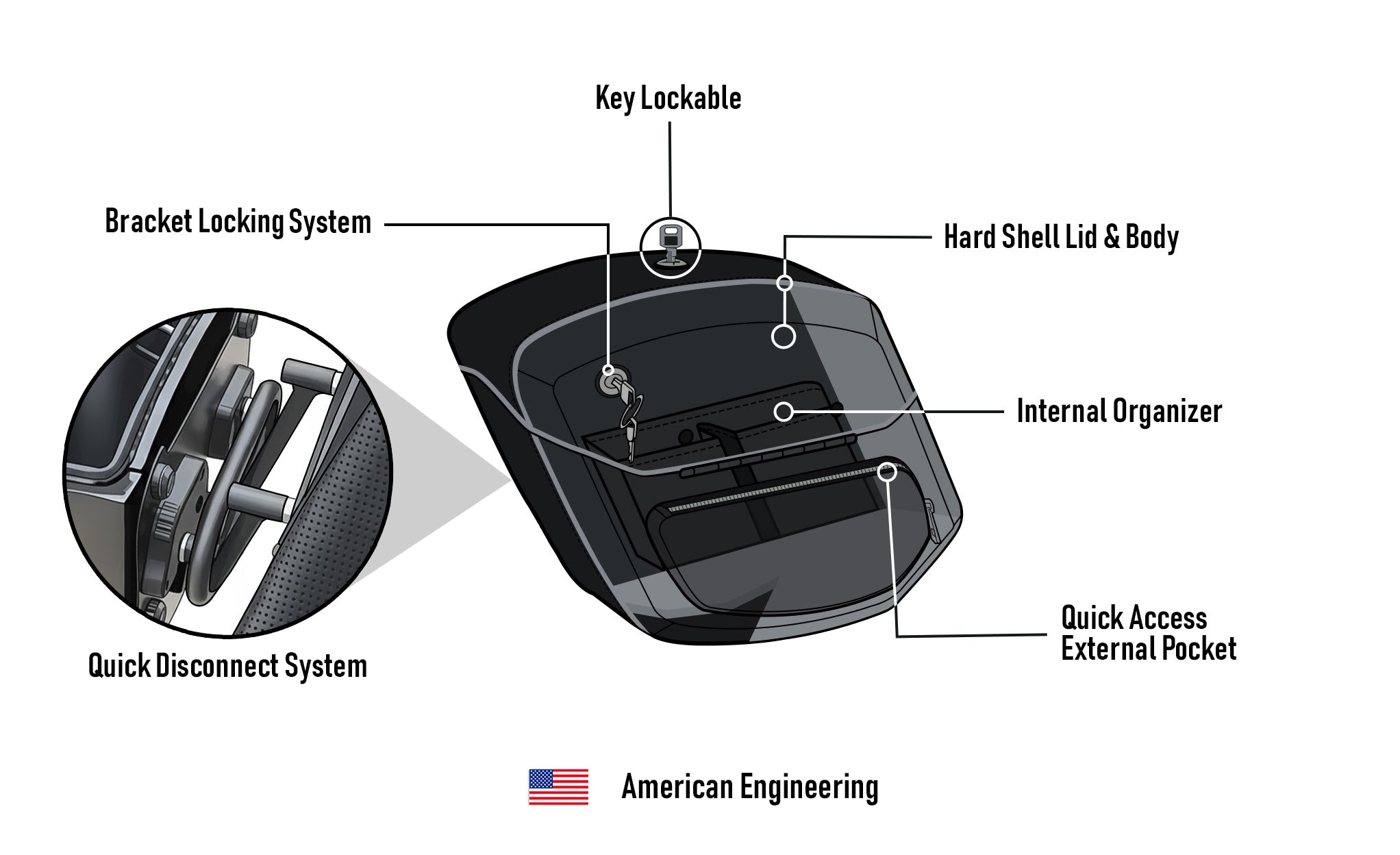 Key Lockable

Bracket Locking System

Hard Shell Lid & Body

Internal Organizer

Quick Access External Pocket

Quick Disconnect System

American Engineering