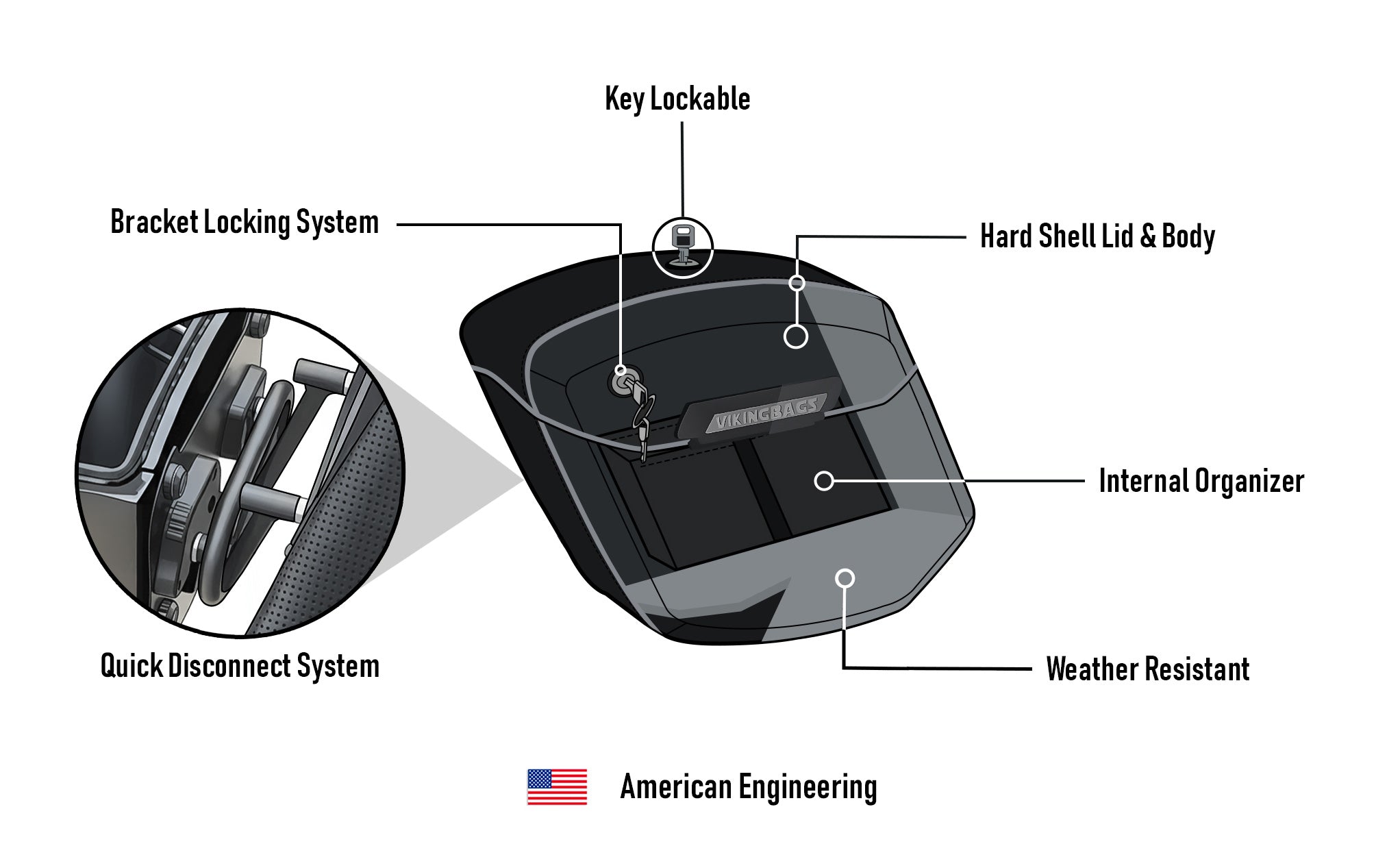 Key Lockable

Bracket Locking System

Hard Shell Lid & Body

VIKINGBAGS

Internal Organizer

Quick Disconnect System

Weather Resistant

American Engineering